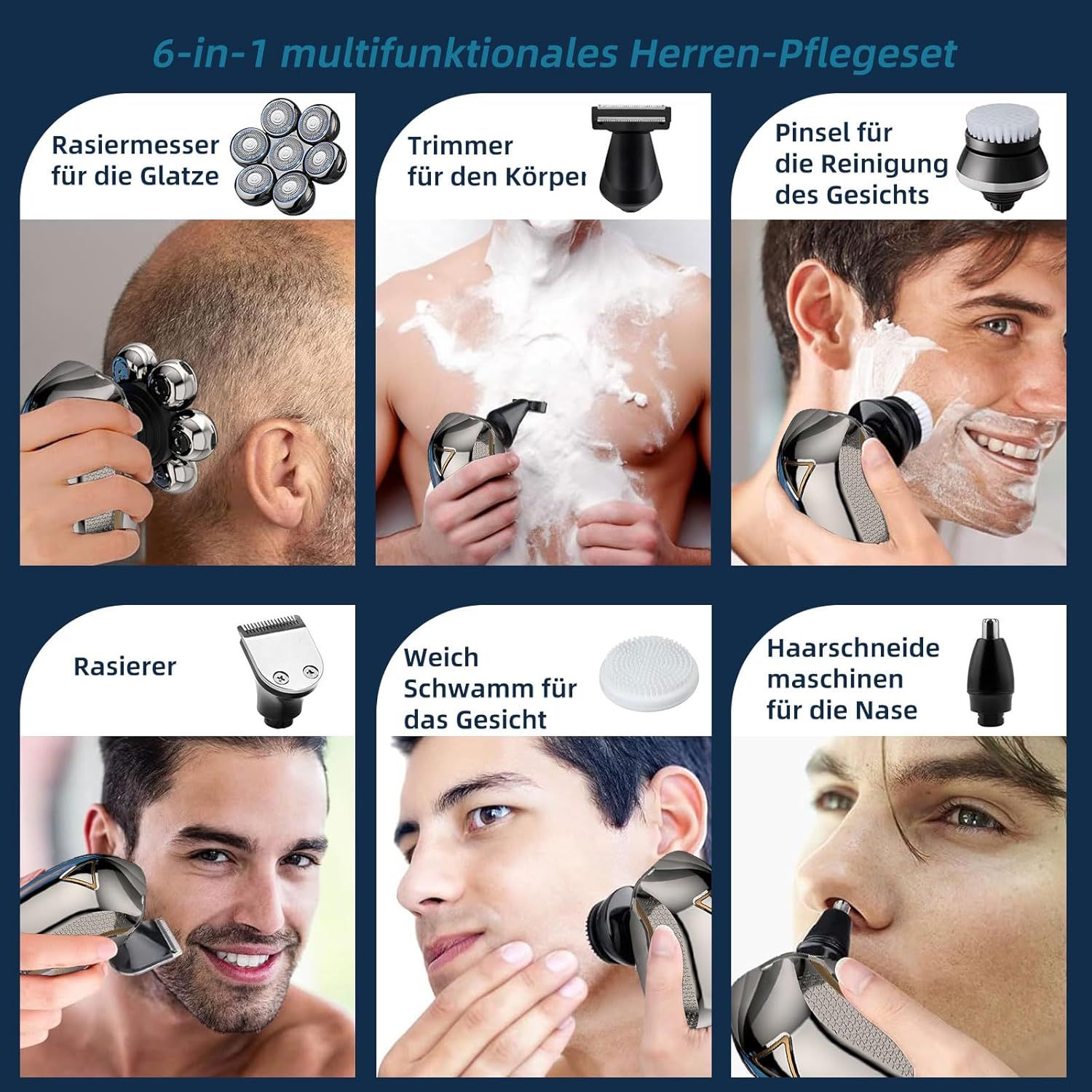 6-in-1 multifunktionales Herren-Pflegeset

Rasiermesser für die Glatze

Trimmer für den Körper

Pinsel für die Reinigung des Gesichts

Rasierer

Weich Schwamm für das Gesicht

Haarschneide maschinen für die Nase