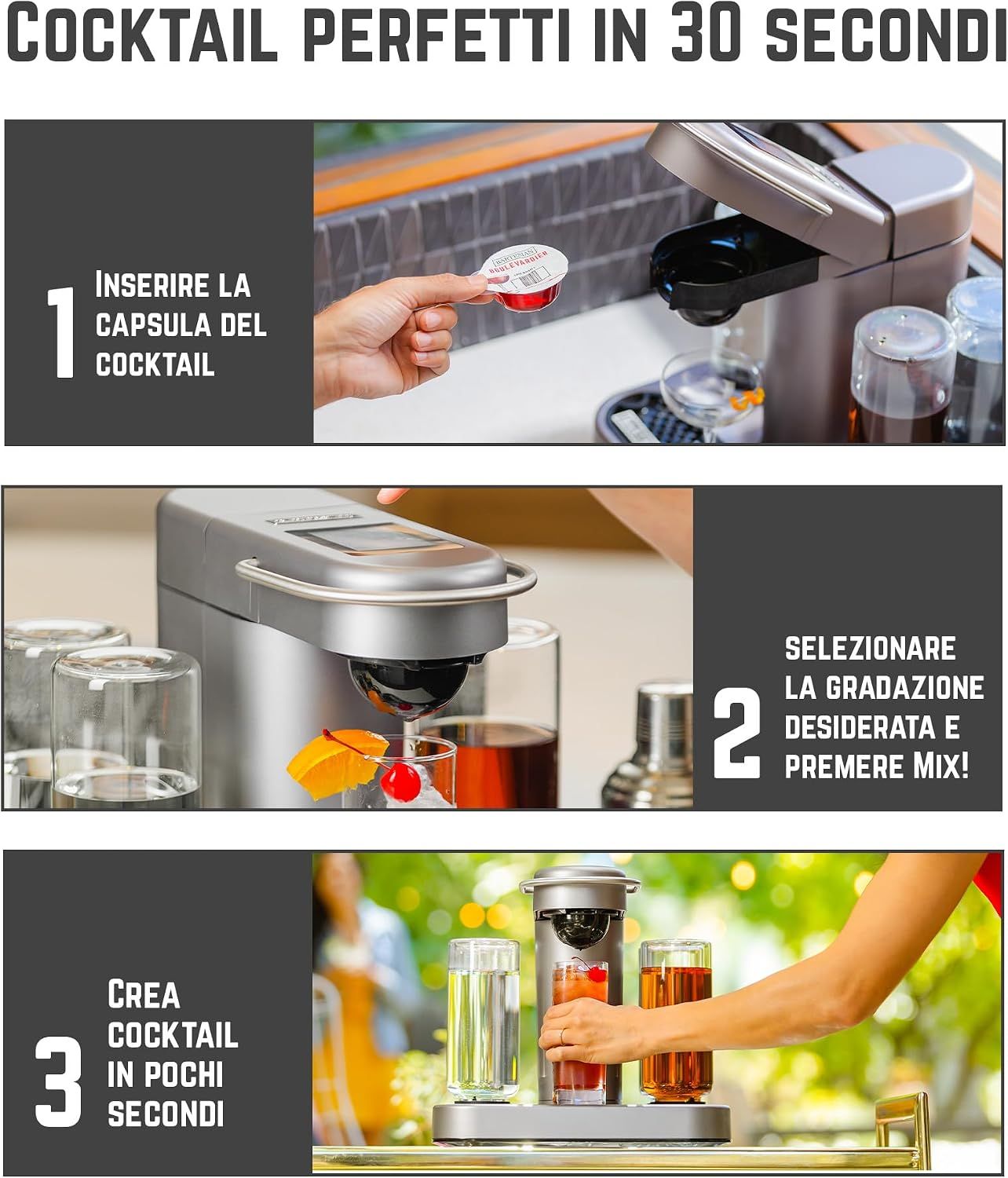 COCKTAIL PERFETTI IN 30 SECONDI

1 INSERIRE LA CAPSULA DEL COCKTAIL

BARTESIAN BOULEVARDIER

2 SELEZIONARE LA GRADAZIONE DESIDERATA E PREMERE MIX!

3 CREA COCKTAIL IN POCHI SECONDI