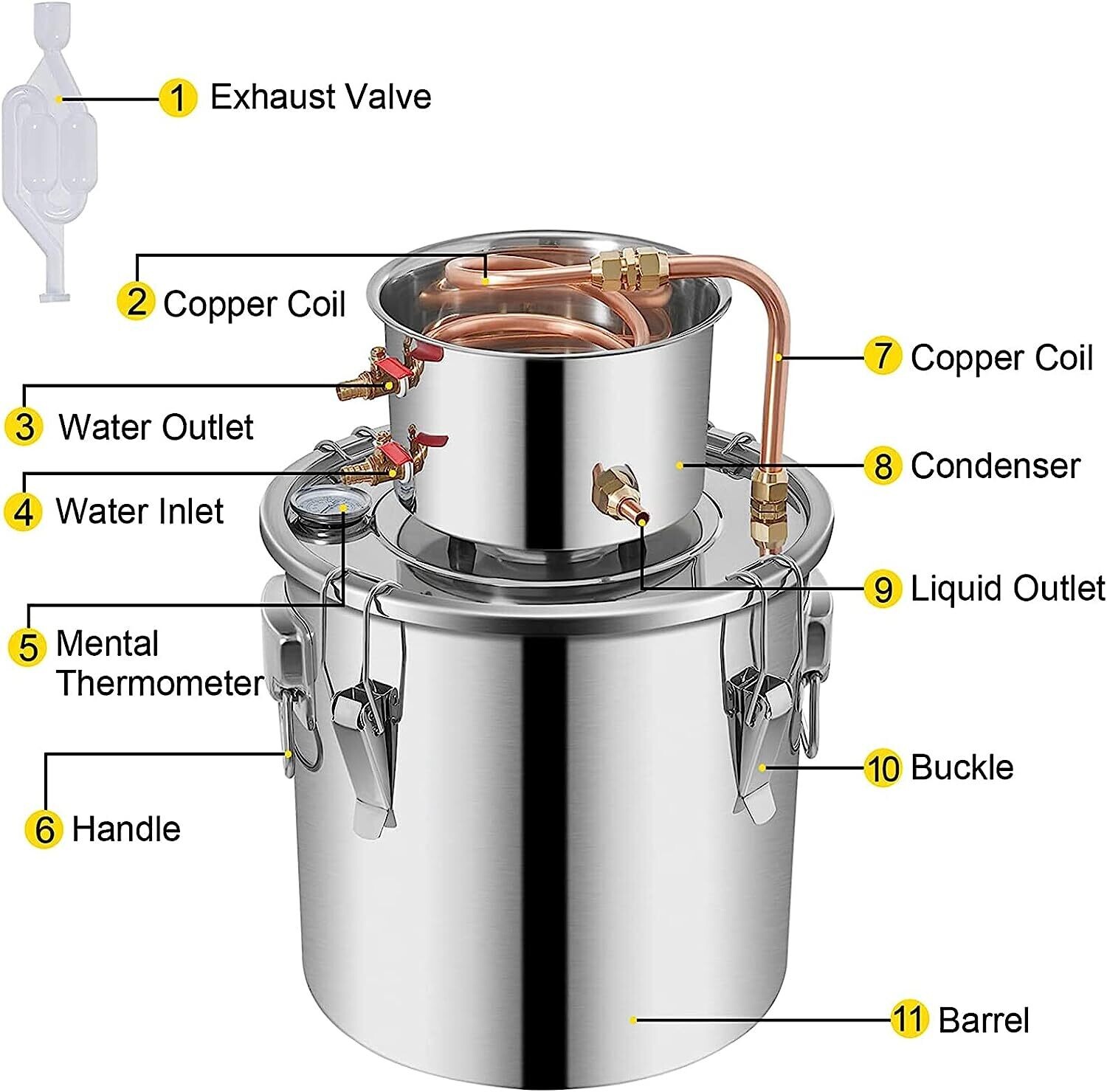 1 Exhaust Valve

2 Copper Coil

3 Water Outlet

4 Water Inlet

5 Mental Thermometer

6 Handle

7 Copper Coil

8 Condenser

9 Liquid Outlet

10 Buckle

11 Barrel