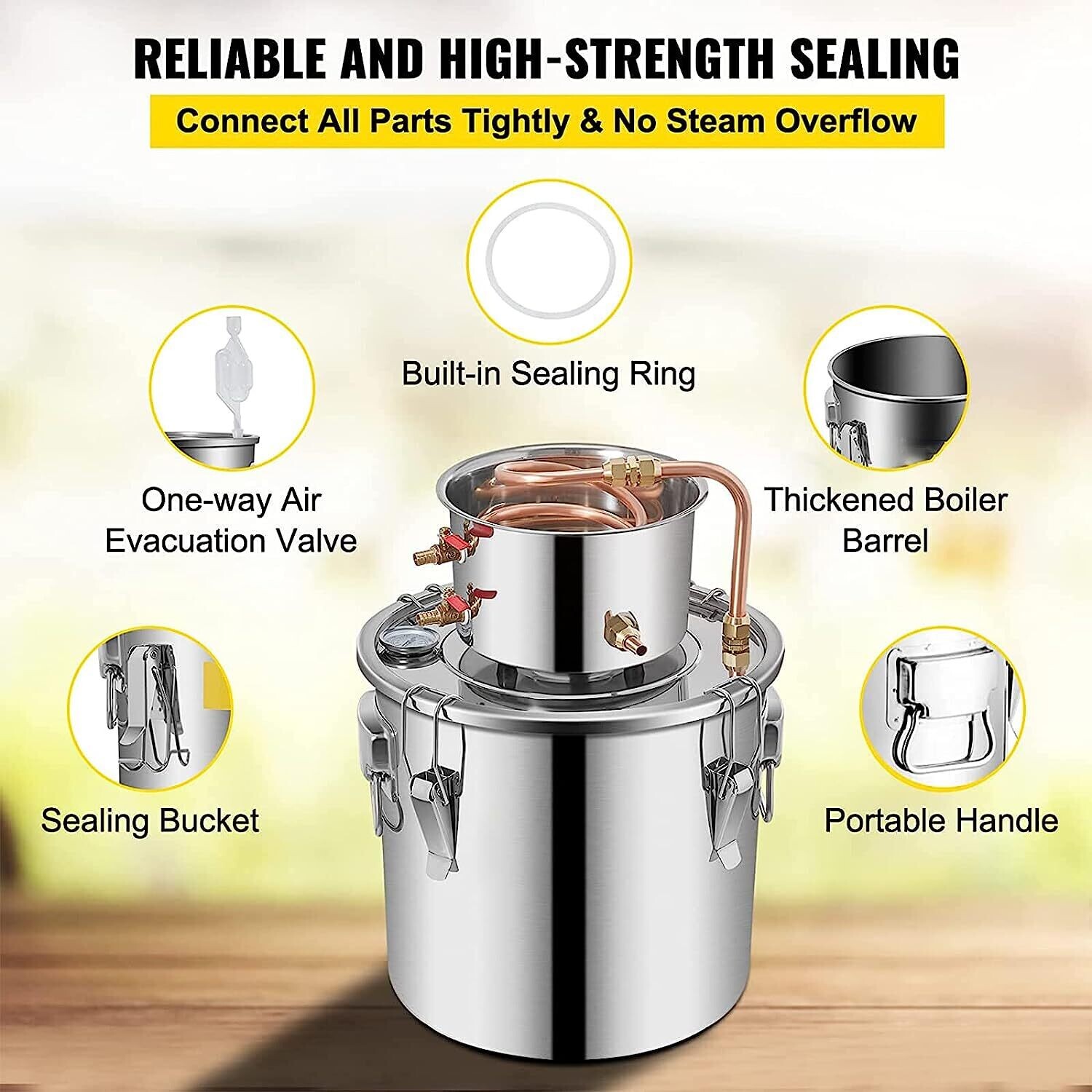 RELIABLE AND HIGH-STRENGTH SEALING

Connect All Parts Tightly & No Steam Overflow

Built-in Sealing Ring

One-way Air Evacuation Valve

Thickened Boiler Barrel

Sealing Bucket

Portable Handle