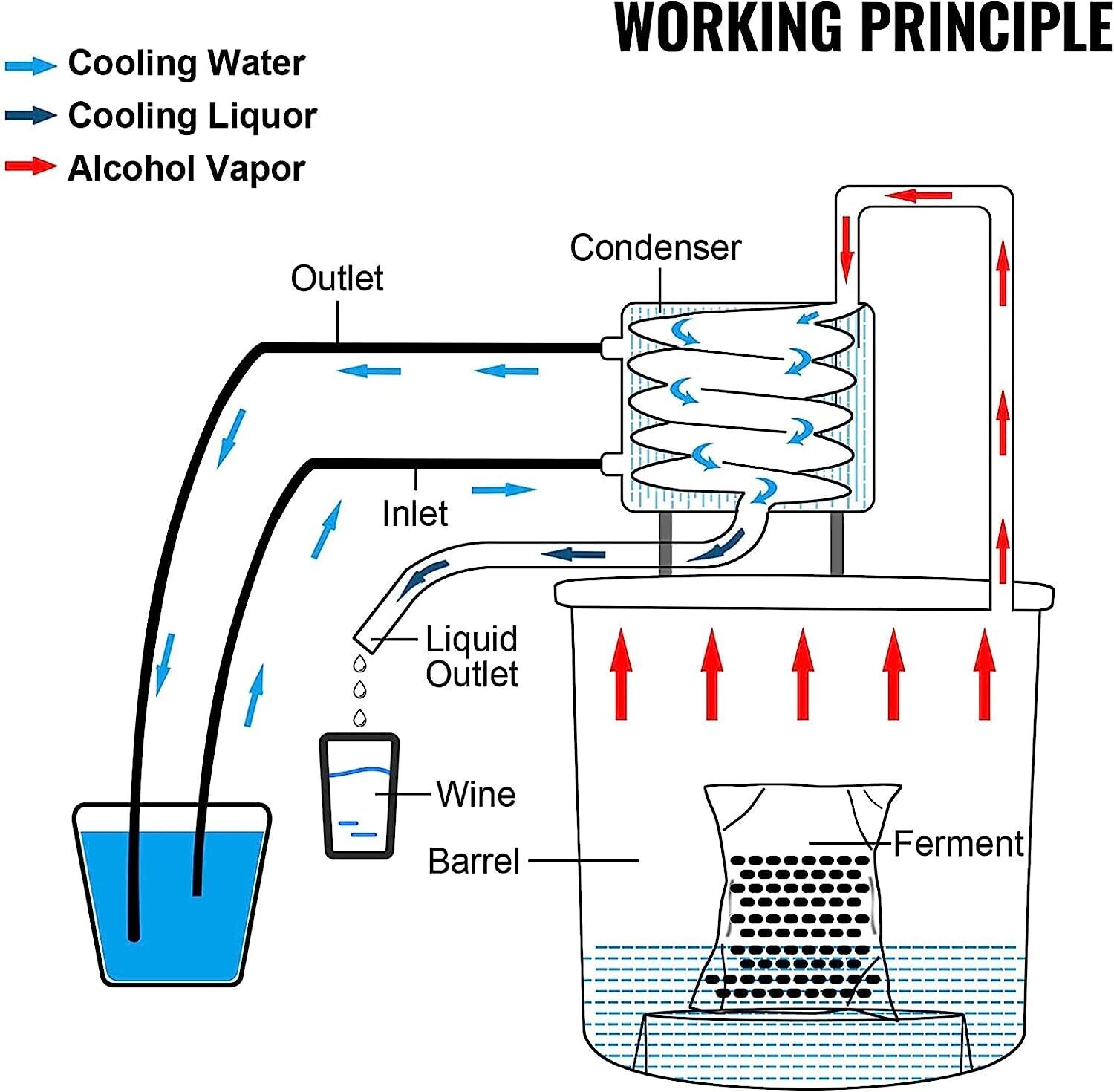 WORKING PRINCIPLE

Cooling Water
Cooling Liquor
Alcohol Vapor

Condenser

Outlet

Inlet

Liquid Outlet

Wine

Barrel

Ferment