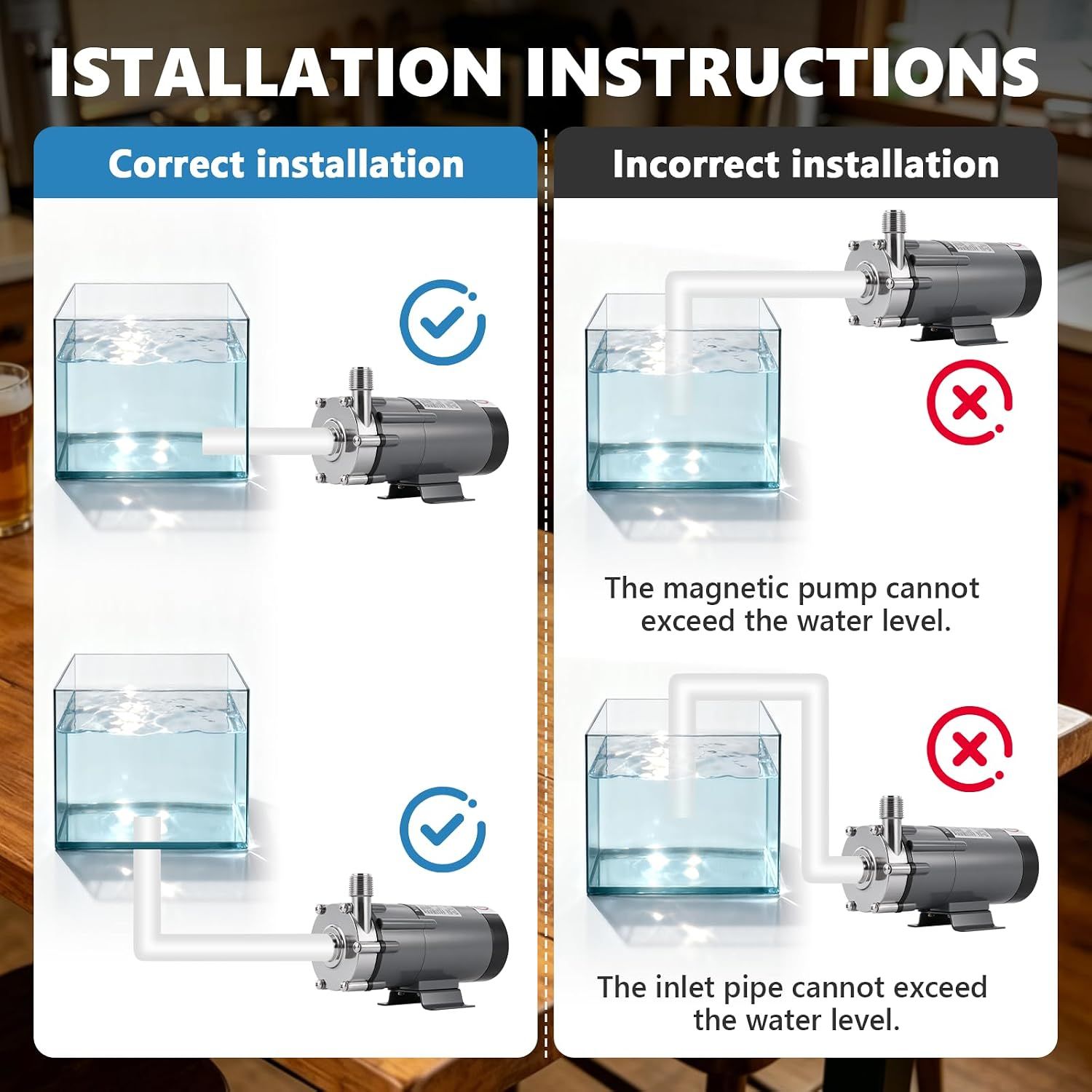 ISTALLATION INSTRUCTIONS

Correct installation

Incorrect installation

The magnetic pump cannot exceed the water level.

The inlet pipe cannot exceed the water level.