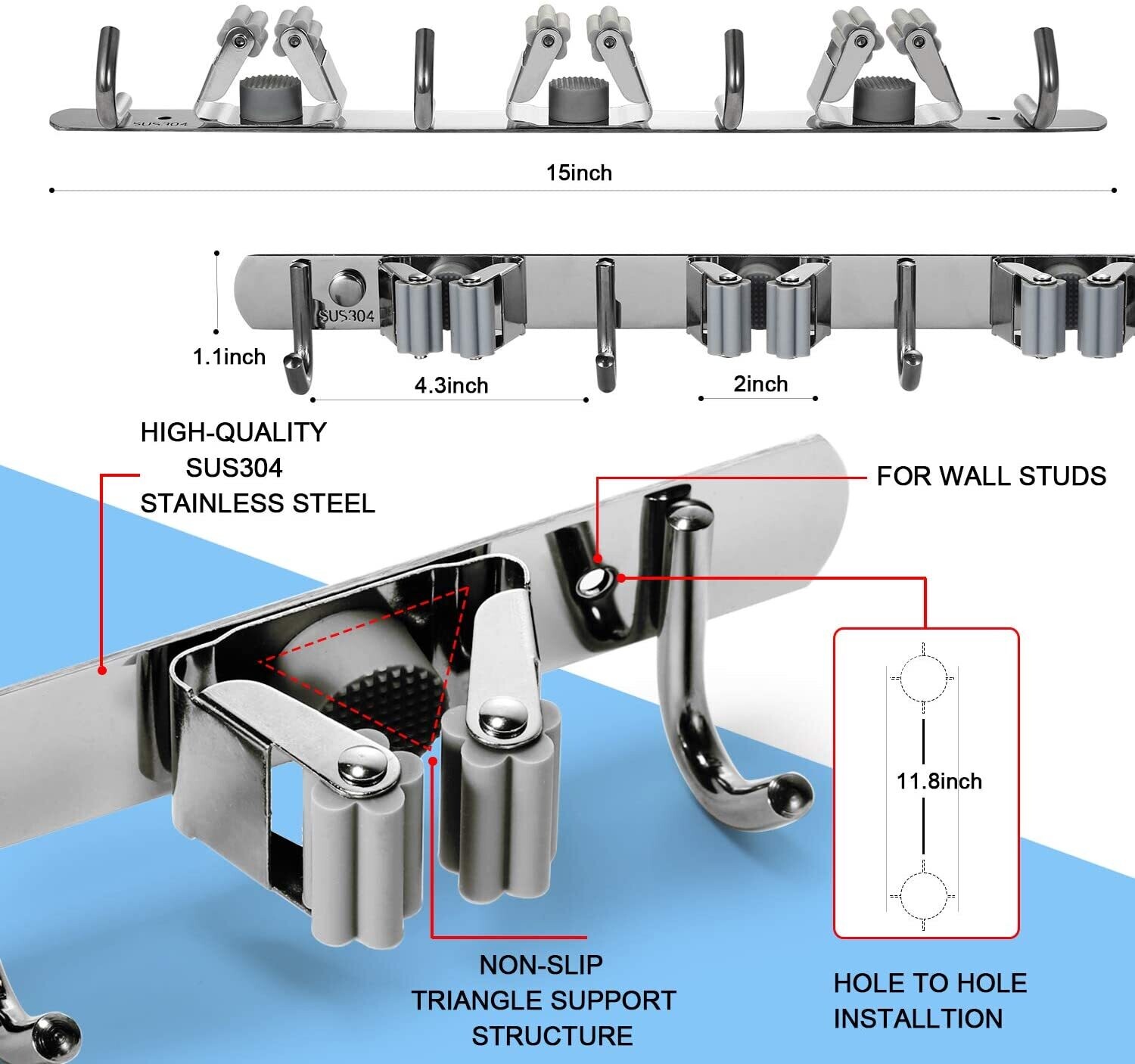 SUS304

15inch

SUS304

1.1inch

4.3inch

2inch

HIGH-QUALITY SUS304 STAINLESS STEEL

FOR WALL STUDS

11.8inch

NON-SLIP TRIANGLE SUPPORT STRUCTURE

HOLE TO HOLE INSTALLTION