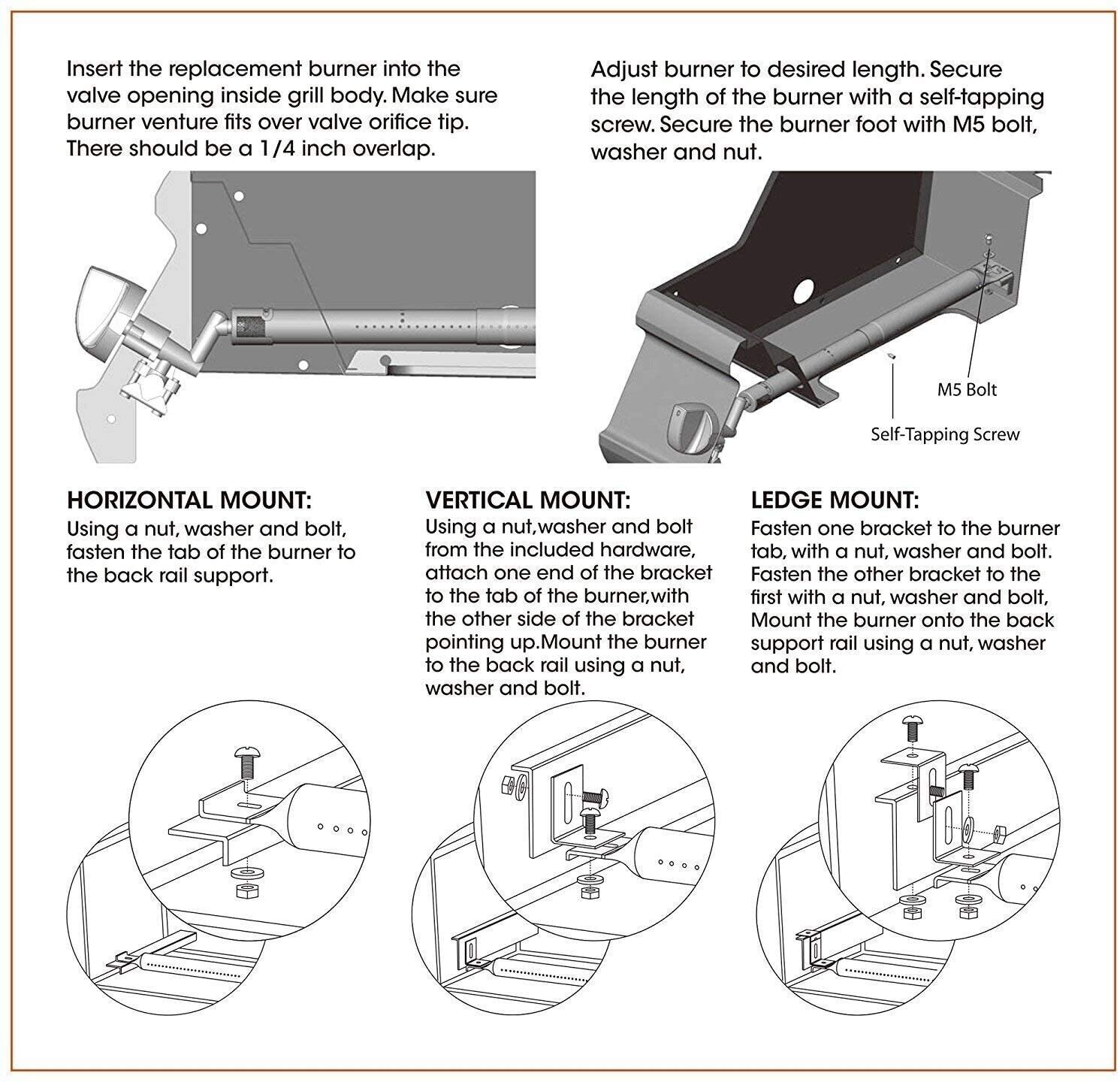 Insert the replacement burner into the valve opening inside grill body. Make sure burner venture fits over valve orifice tip. There should be a 1/4 inch overlap.

Adjust burner to desired length. Secure the length of the burner with a self-tapping screw. Secure the burner foot with M5 bolt, washer and nut.

M5 Bolt

Self-Tapping Screw

HORIZONTAL MOUNT:
Using a nut, washer and bolt, fasten the tab of the burner to the back rail support.

VERTICAL MOUNT:
Using a nut,washer and bolt from the included hardware, attach one end of the bracket to the tab of the burner,with the other side of the bracket pointing up.Mount the burner to the back rail using a nut, washer and bolt.

LEDGE MOUNT:
Fasten one bracket to the burner tab, with a nut, washer and bolt. Fasten the other bracket to the first with a nut, washer and bolt, Mount the burner onto the back support rail using a nut, washer and bolt.