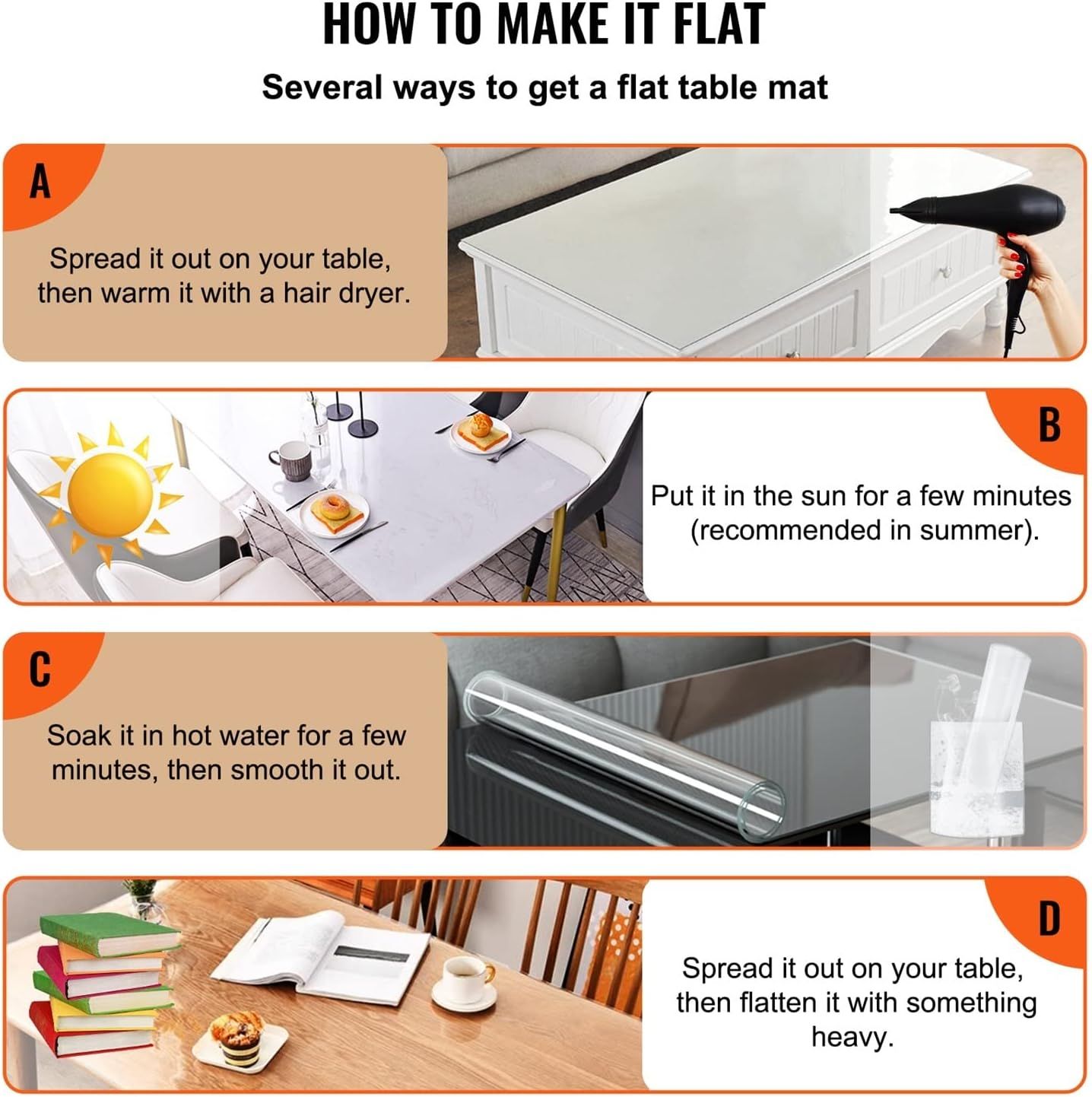 HOW TO MAKE IT FLAT

Several ways to get a flat table mat

A

Spread it out on your table, then warm it with a hair dryer.

B

Put it in the sun for a few minutes (recommended in summer).

C

Soak it in hot water for a few minutes, then smooth it out.

D

Spread it out on your table, then flatten it with something heavy.