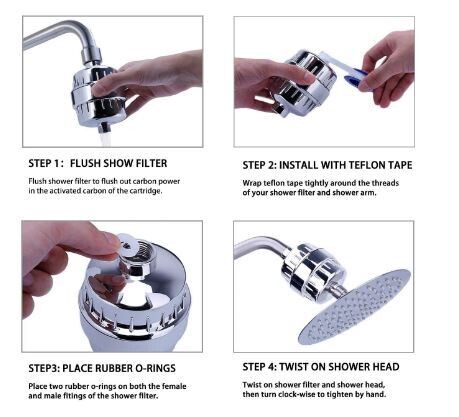 STEP 1: FLUSH SHOW FILTER

Flush shower filter to flush out carbon power in the activated carbon of the cartridge.

STEP 2: INSTALL WITH TEFLON TAPE

Wrap teflon tape tightly around the threads of your shower filter and shower arm.

STEP3: PLACE RUBBER O-RINGS

Place two rubber o-rings on both the female and male fitings of the shower filter.

STEP 4: TWIST ON SHOWER HEAD

Twist on shower filter and shower head, then turn clock-wise to tighten by hand.