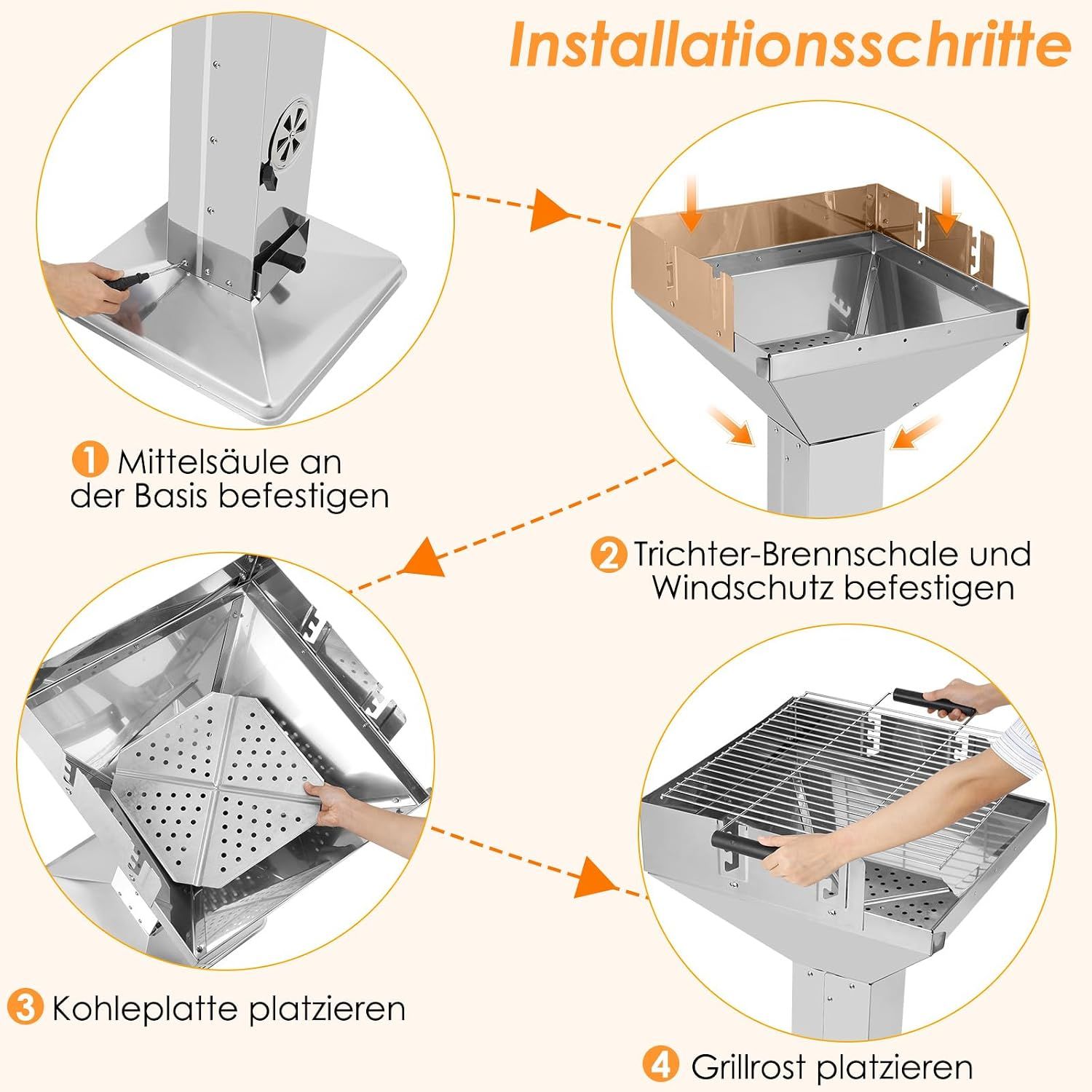 Installationsschritte

1 Mittelsäule an der Basis befestigen

2 Trichter-Brennschale und Windschutz befestigen

3 Kohleplatte platzieren

4 Grillrost platzieren