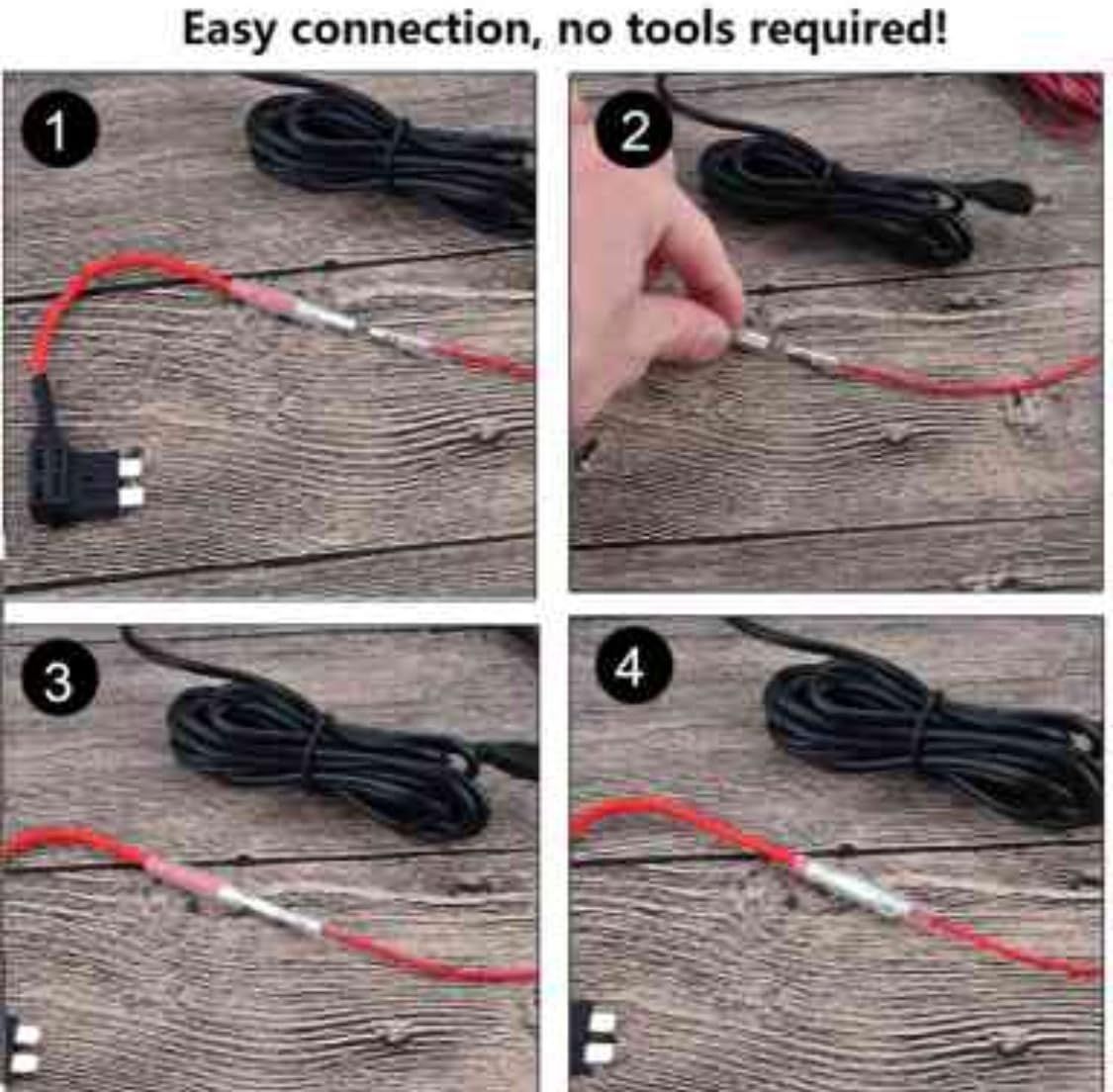 Easy connection, no tools required!

1

2

3

4