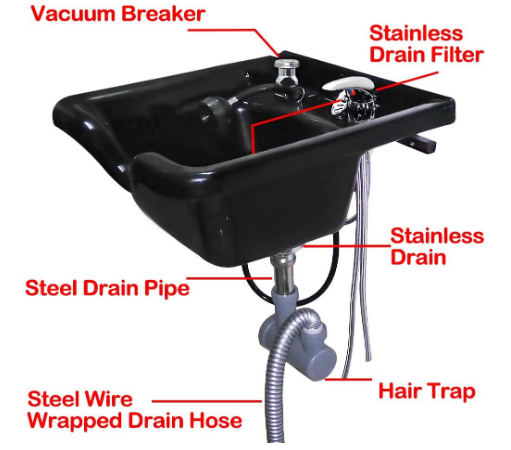 Vacuum Breaker

Stainless Drain Filter

Stainless Drain

Steel Drain Pipe

Hair Trap

Steel Wire Wrapped Drain Hose