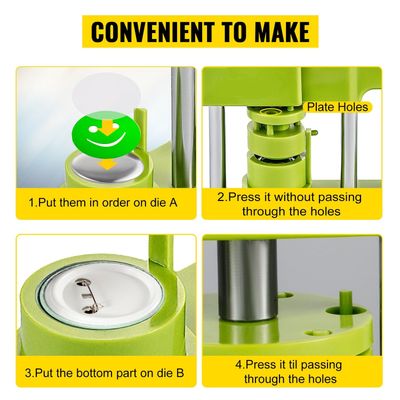 CONVENIENT TO MAKE

1.Put them in order on die A

Plate Holes

2.Press it without passing through the holes

3.Put the bottom part on die B

4.Press it til passing through the holes