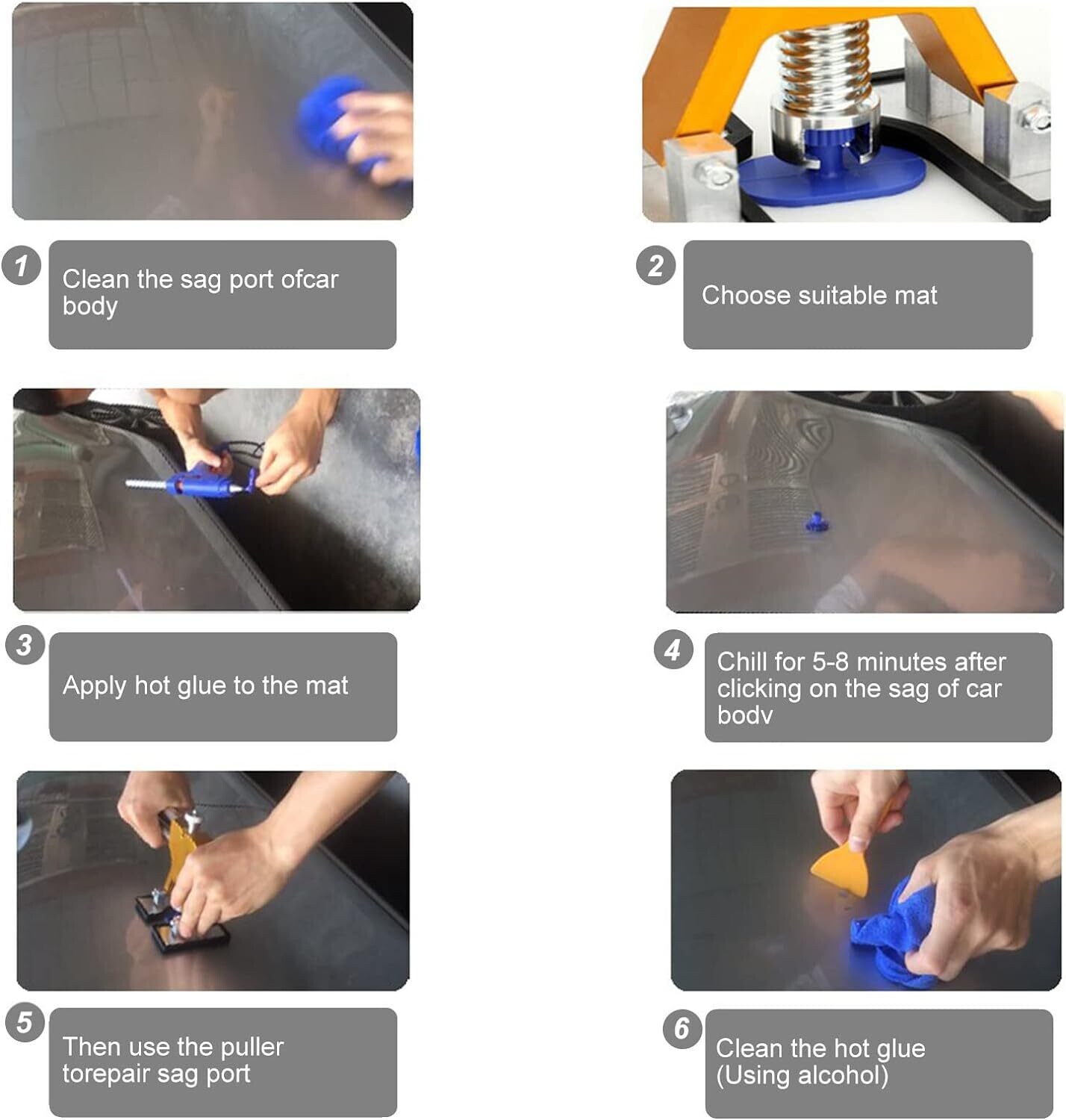 1
Clean the sag port ofcar body

2
Choose suitable mat

3
Apply hot glue to the mat

4
Chill for 5-8 minutes after clicking on the sag of car bodv

5
Then use the puller torepair sag port

6
Clean the hot glue (Using alcohol)