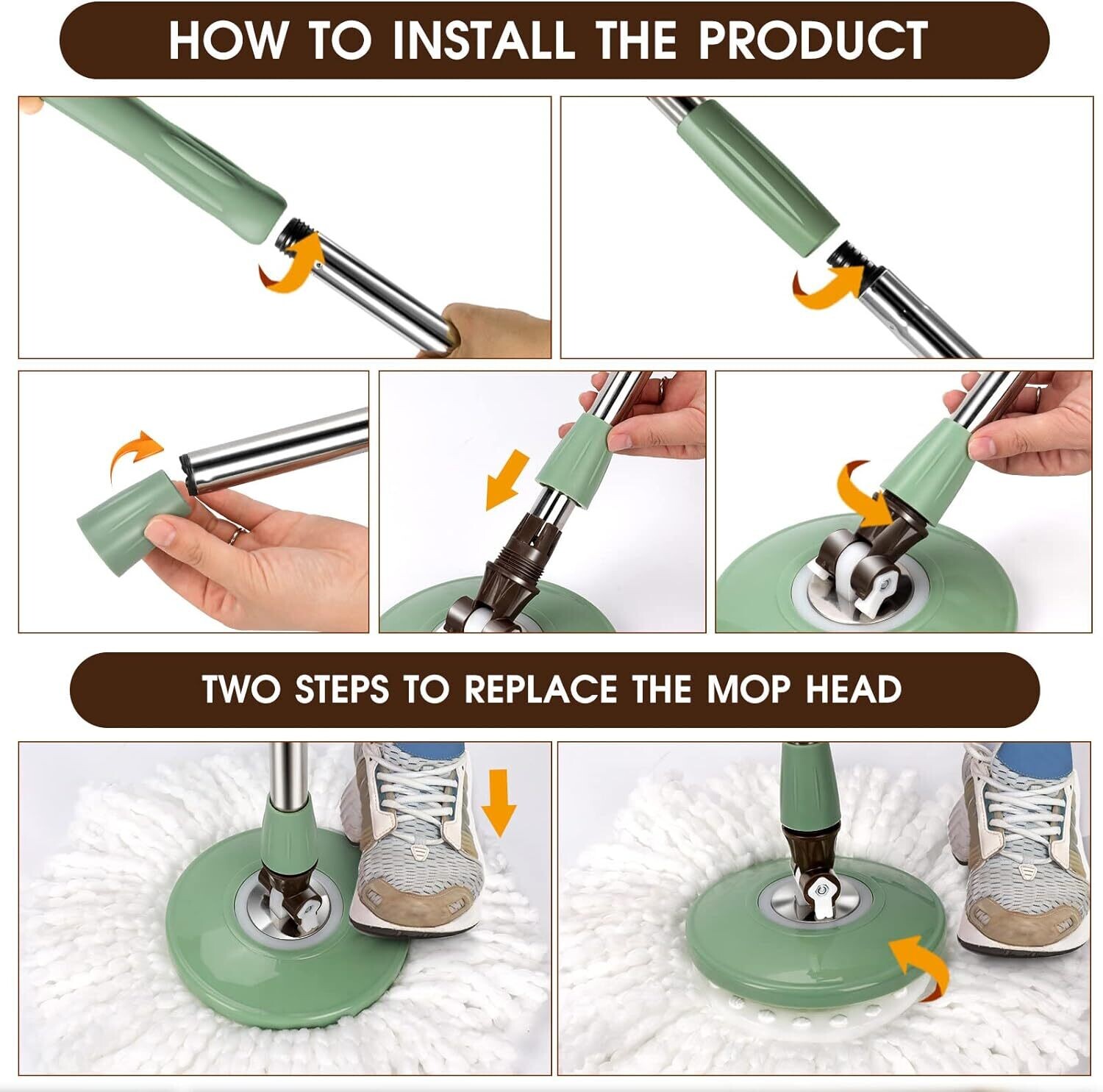 HOW TO INSTALL THE PRODUCT

TWO STEPS TO REPLACE THE MOP HEAD