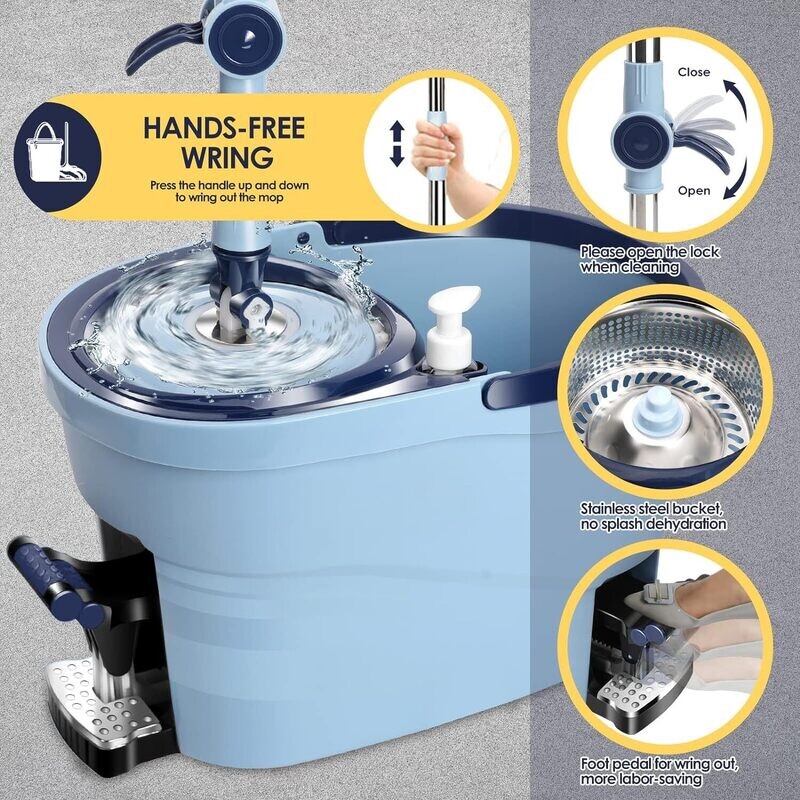 HANDS-FREE WRING

Press the handle up and down to wring out the mop

Close

Open

Please open the lock when cleaning

Stainless steel bucket, no splash dehydration

Foot pedal for wring out, more labor-saving