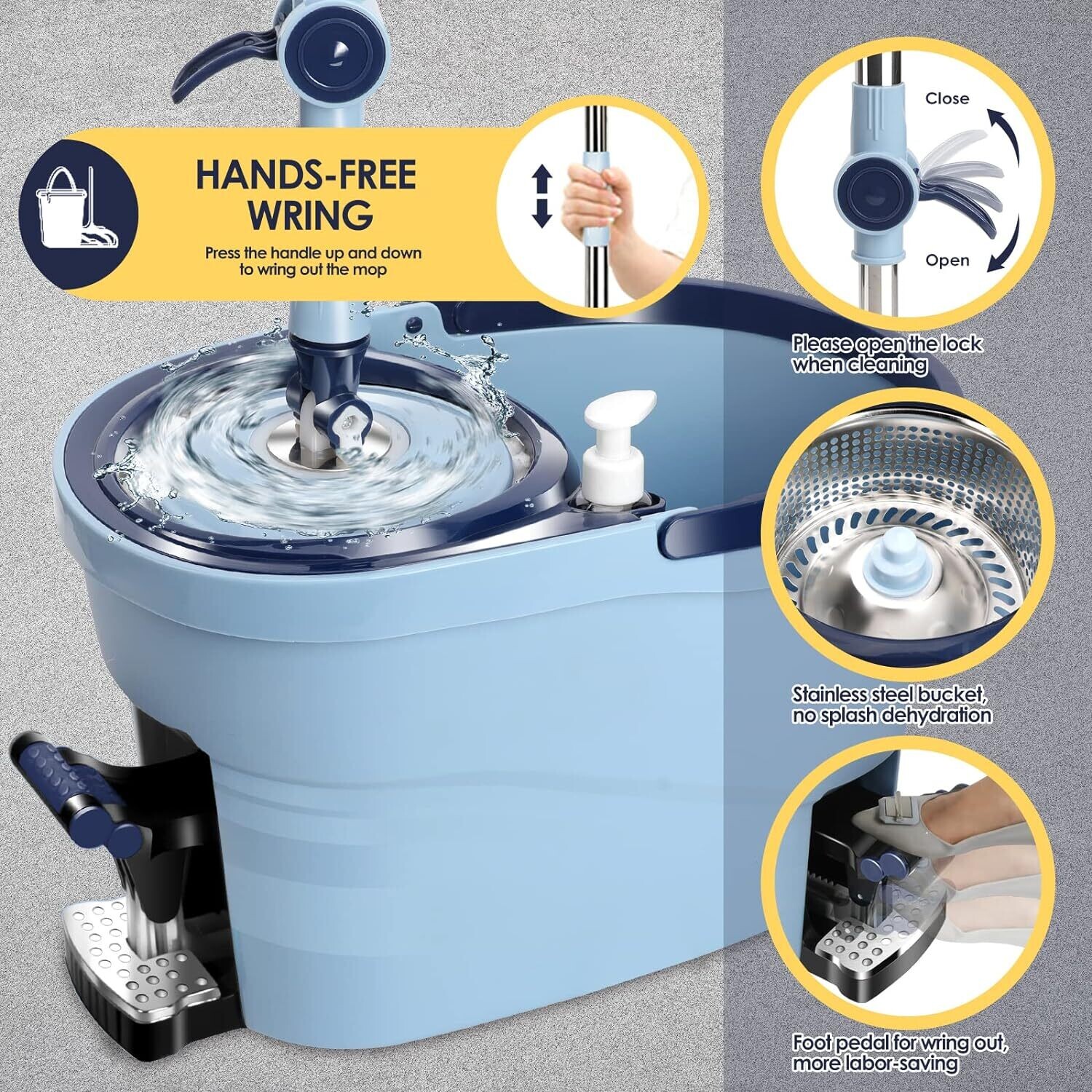 HANDS-FREE WRING

Press the handle up and down to wring out the mop

Close

Open

Please open the lock when cleaning

Stainless steel bucket, no splash dehydration

Foot pedal for wring out, more labor-saving