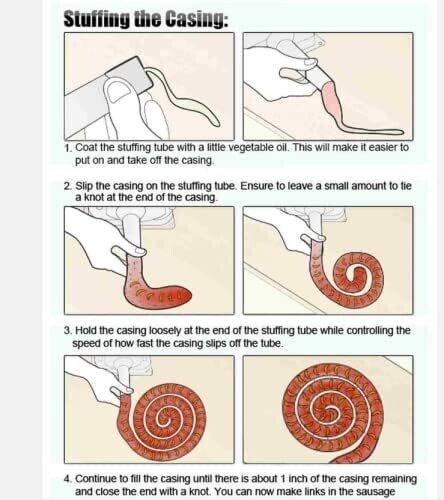 Stuffing the Casing:

1. Coat the stuffing tube with a little vegetable oil. This will make it easier to put on and take off the casing.

2. Slip the casing on the stuffing tube. Ensure to leave a small amount to tie a knot at the end of the casing.

3. Hold the casing loosely at the end of the stuffing tube while controlling the speed of how fast the casing slips off the tube.

4. Continue to fill the casing until there is about 1 inch of the casing remaining and close the end with a knot. You can now make links in the sausage