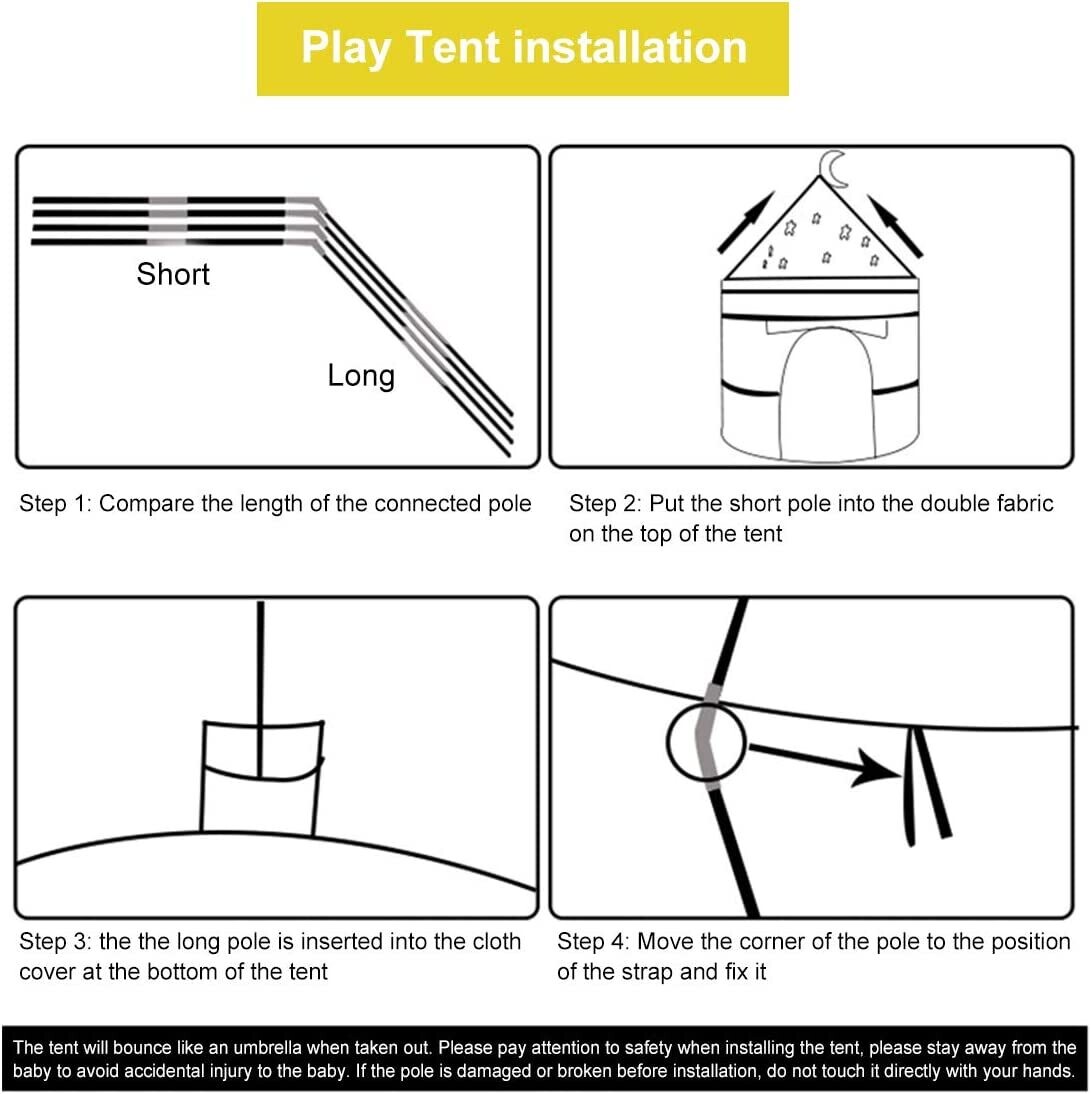 Play Tent installation

Short

Long

Step 1: Compare the length of the connected pole

Step 2: Put the short pole into the double fabric on the top of the tent

Step 3: the the long pole is inserted into the cloth cover at the bottom of the tent

Step 4: Move the corner of the pole to the position of the strap and fix it

The tent will bounce like an umbrella when taken out. Please pay attention to safety when installing the tent, please stay away from the baby to avoid accidental injury to the baby. If the pole is damaged or broken before installation, do not touch it directly with your hands.