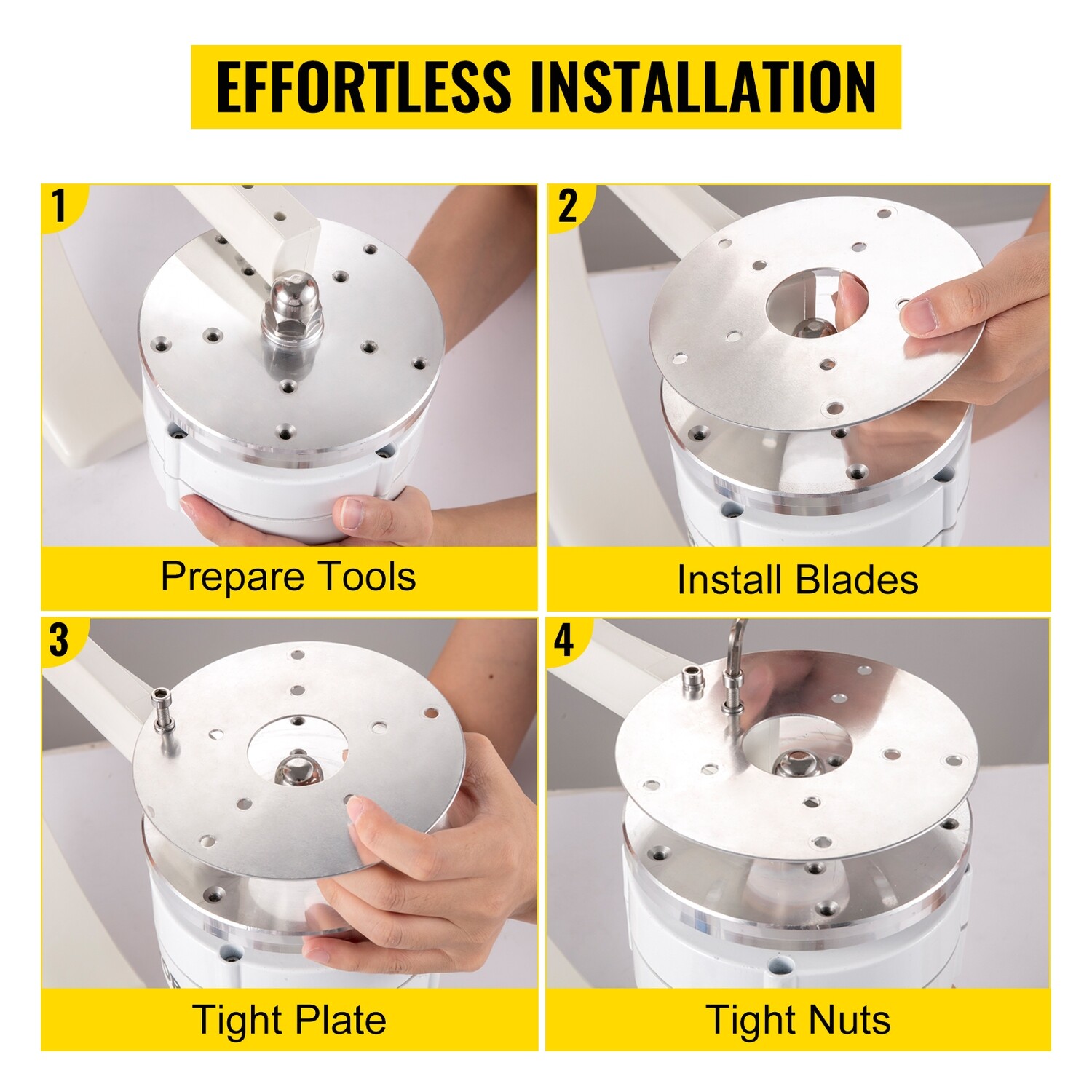 EFFORTLESS INSTALLATION

1

Prepare Tools

2

Install Blades

3

Tight Plate

4

Tight Nuts