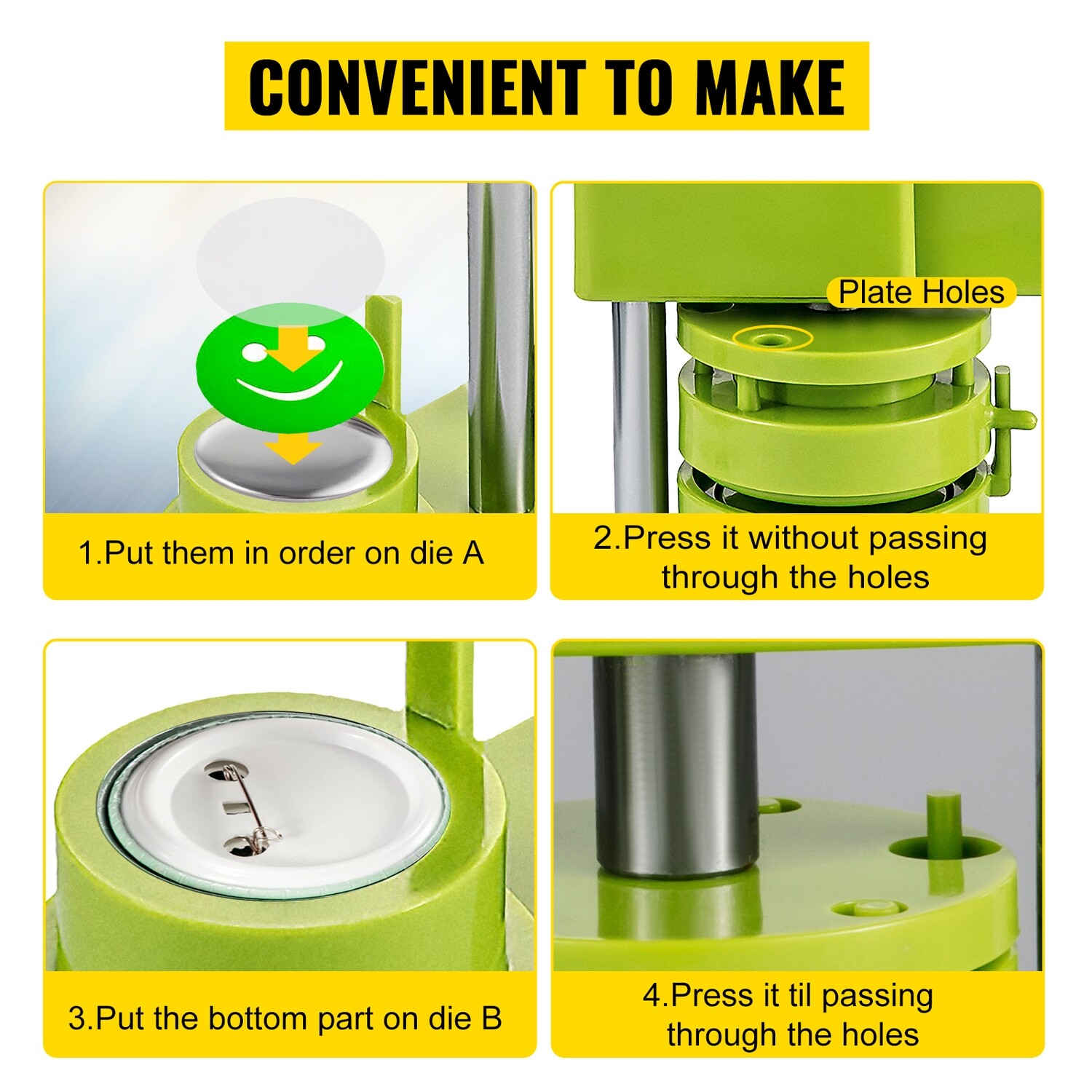 CONVENIENT TO MAKE

1.Put them in order on die A

Plate Holes

2.Press it without passing through the holes

3.Put the bottom part on die B

4.Press it til passing through the holes