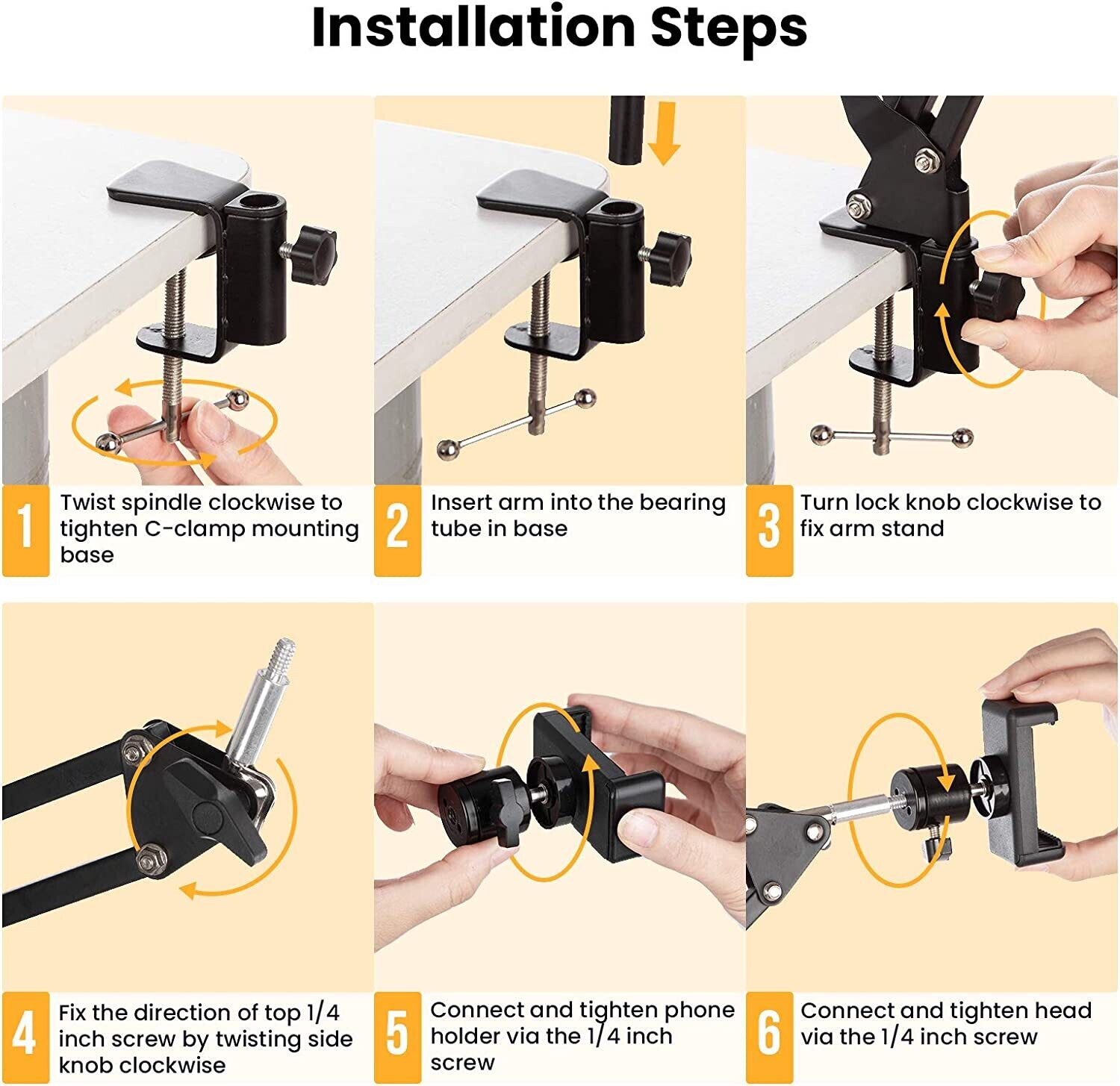 Installation Steps

1 Twist spindle clockwise to tighten C-clamp mounting base

2 Insert arm into the bearing tube in base

3 Turn lock knob clockwise to fix arm stand

4 Fix the direction of top 1/4 inch screw by twisting side knob clockwise

5 Connect and tighten phone holder via the 1/4 inch screw

6 Connect and tighten head via the 1/4 inch screw