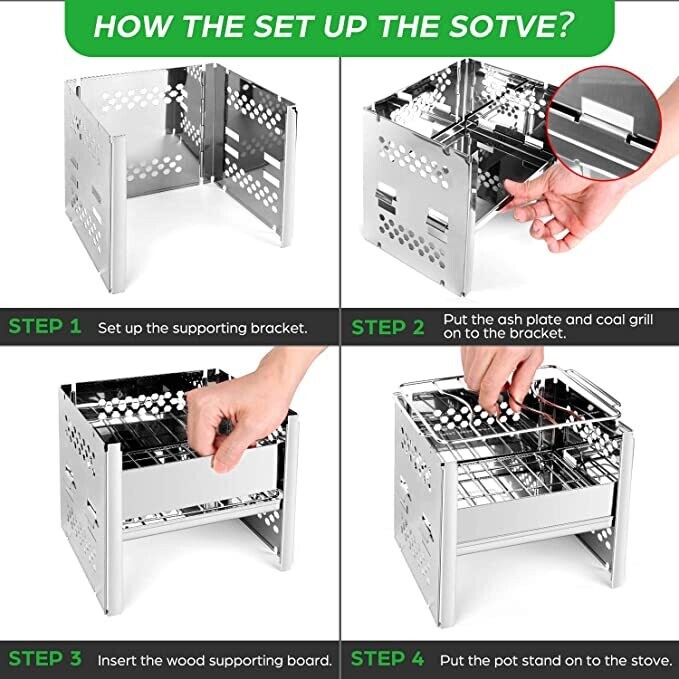 HOW THE SET UP THE SOTVE?

STEP 1 Set up the supporting bracket.

STEP 2 Put the ash plate and coal grill on to the bracket.

STEP 3 Insert the wood supporting board.

STEP 4 Put the pot stand on to the stove.