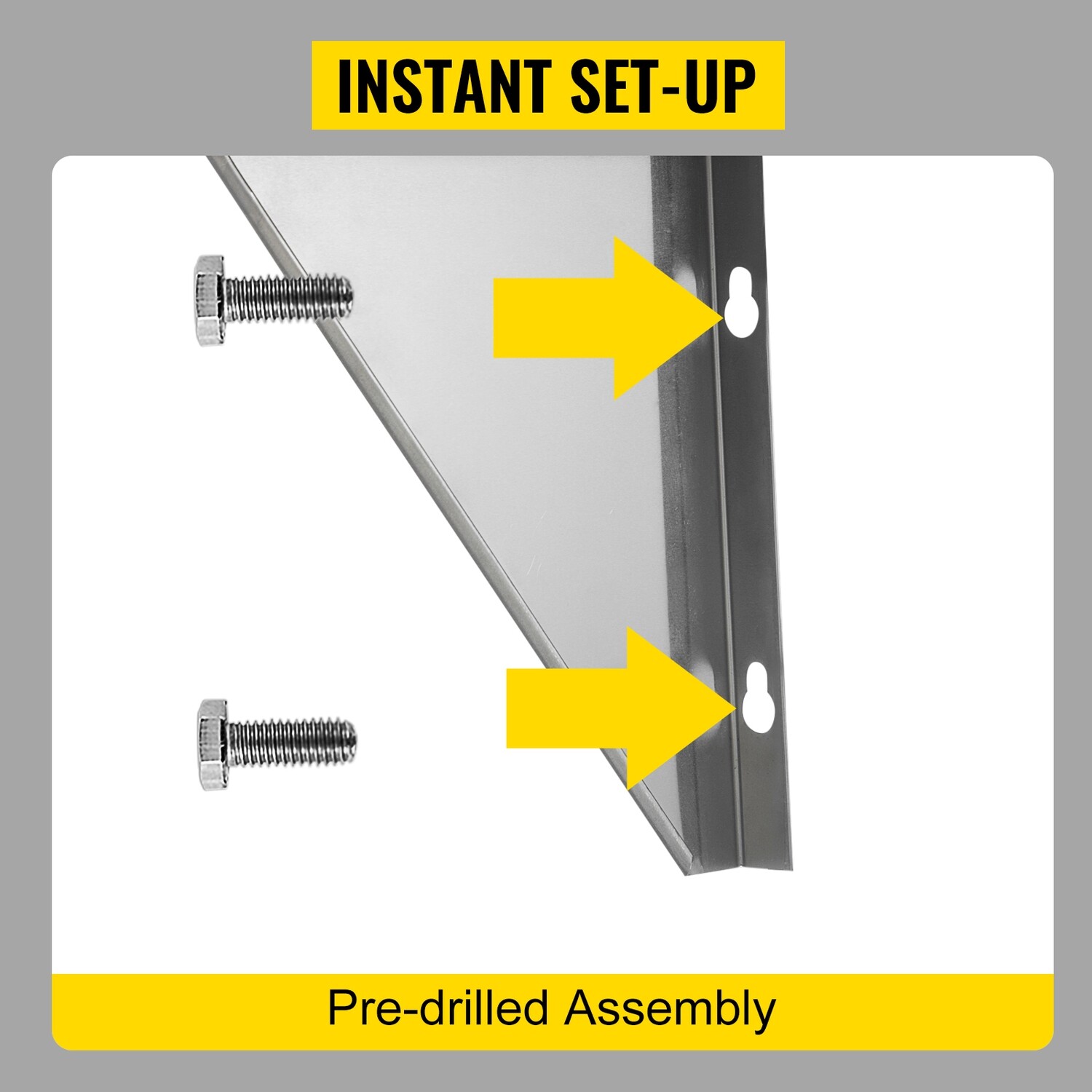 INSTANT SET-UP

Pre-drilled Assembly