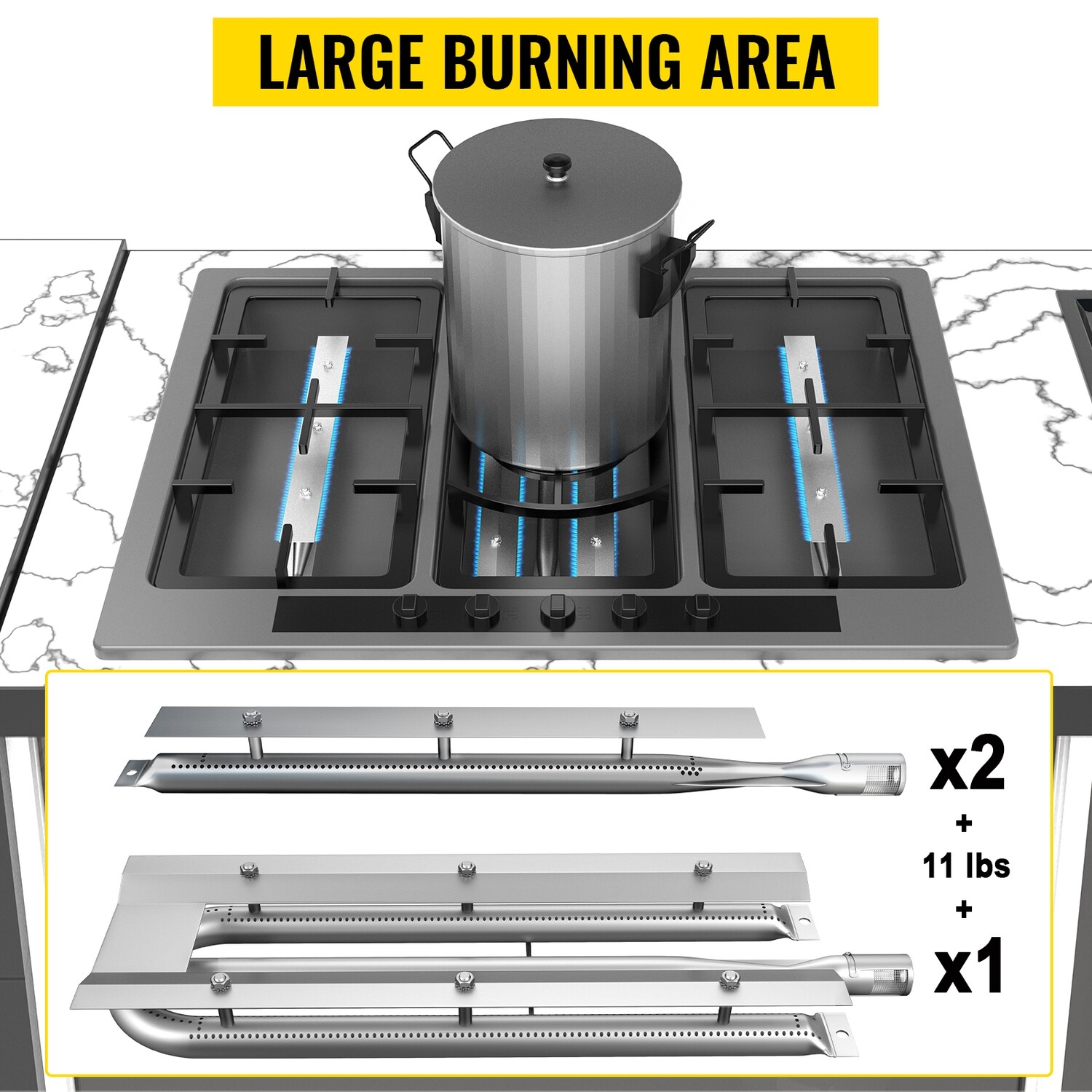 LARGE BURNING AREA

x2

+

11 lbs

+

x1