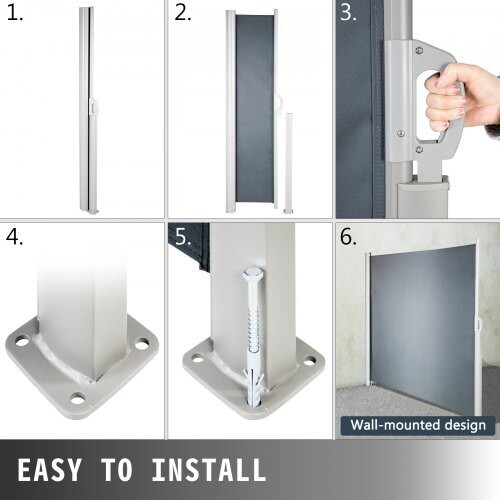 1.

2.

3.

4.

5.

6.

Wall-mounted design

EASY TO INSTALL