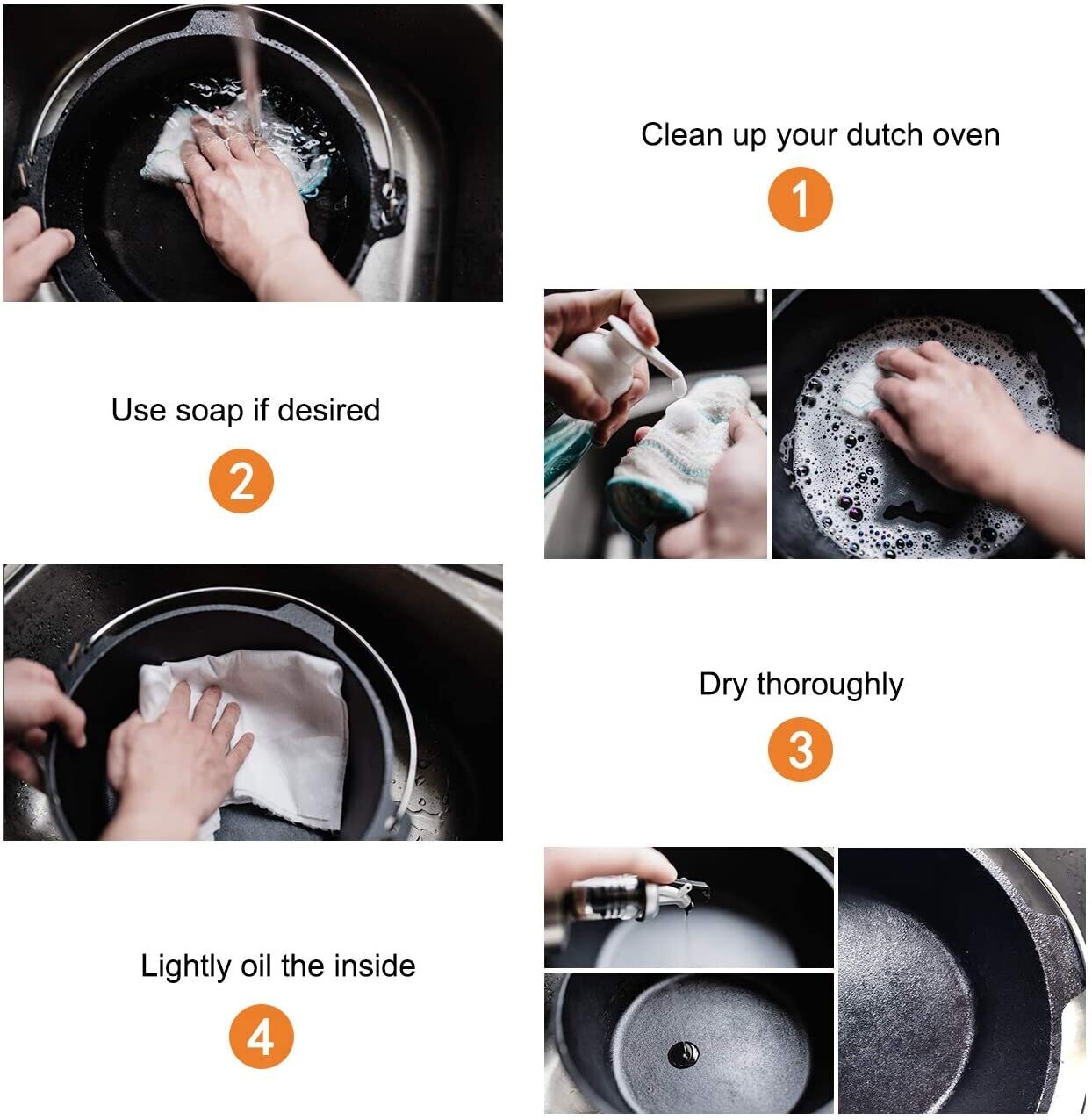 Clean up your dutch oven

1

Use soap if desired

2

Dry thoroughly

3

Lightly oil the inside

4