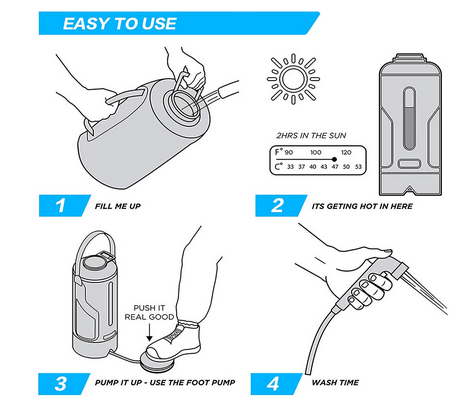 EASY TO USE

2HRS IN THE SUN

F° 90 100 120
C° 33 37 40 43 47 50 53

1 FILL ME UP

2 ITS GETING HOT IN HERE

PUSH IT REAL GOOD

3 PUMP IT UP - USE THE FOOT PUMP

4 WASH TIME