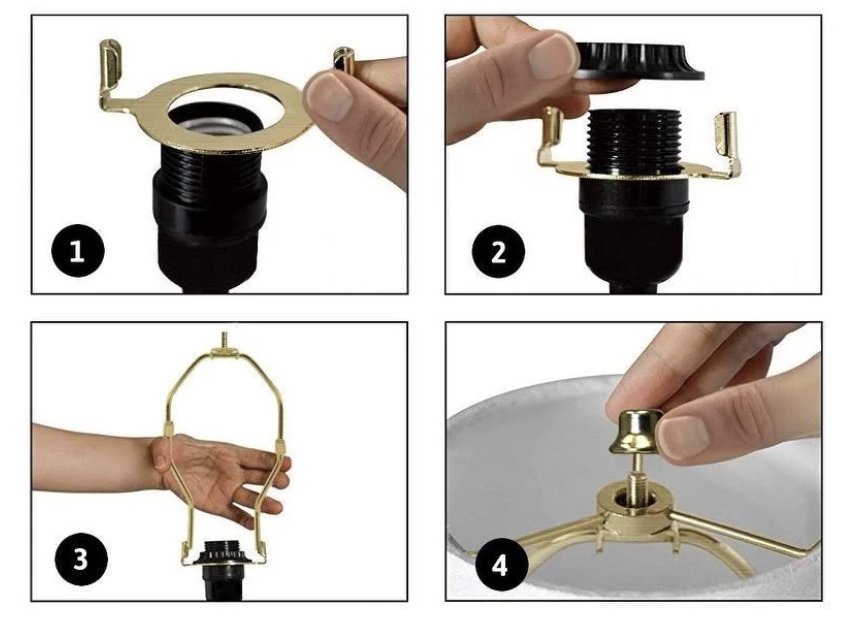 1

2

3

4