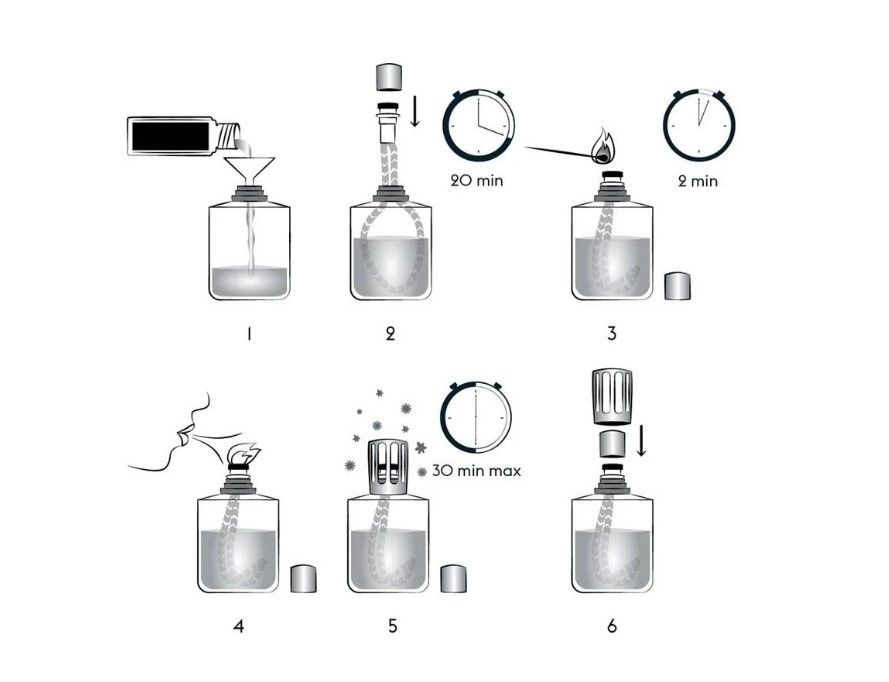 20 min

2 min

1

2

3

30 min max

4

5

6