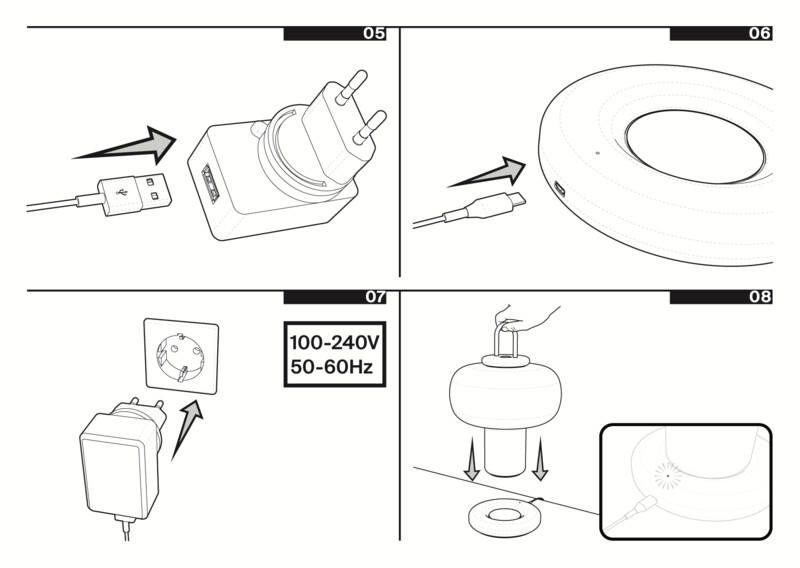 05

06

07

100-240V
50-60Hz

08