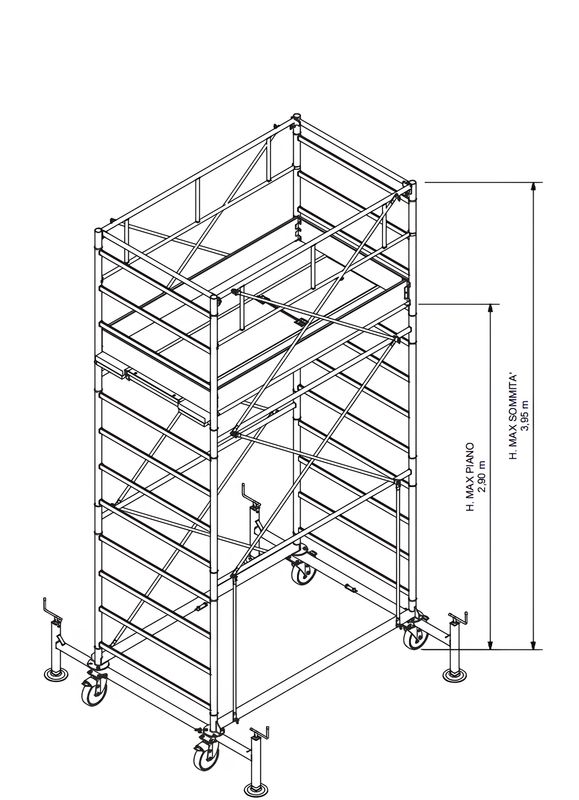 H. MAX PIANO
2,90 m

H. MAX SOMMITA'
3,95 m