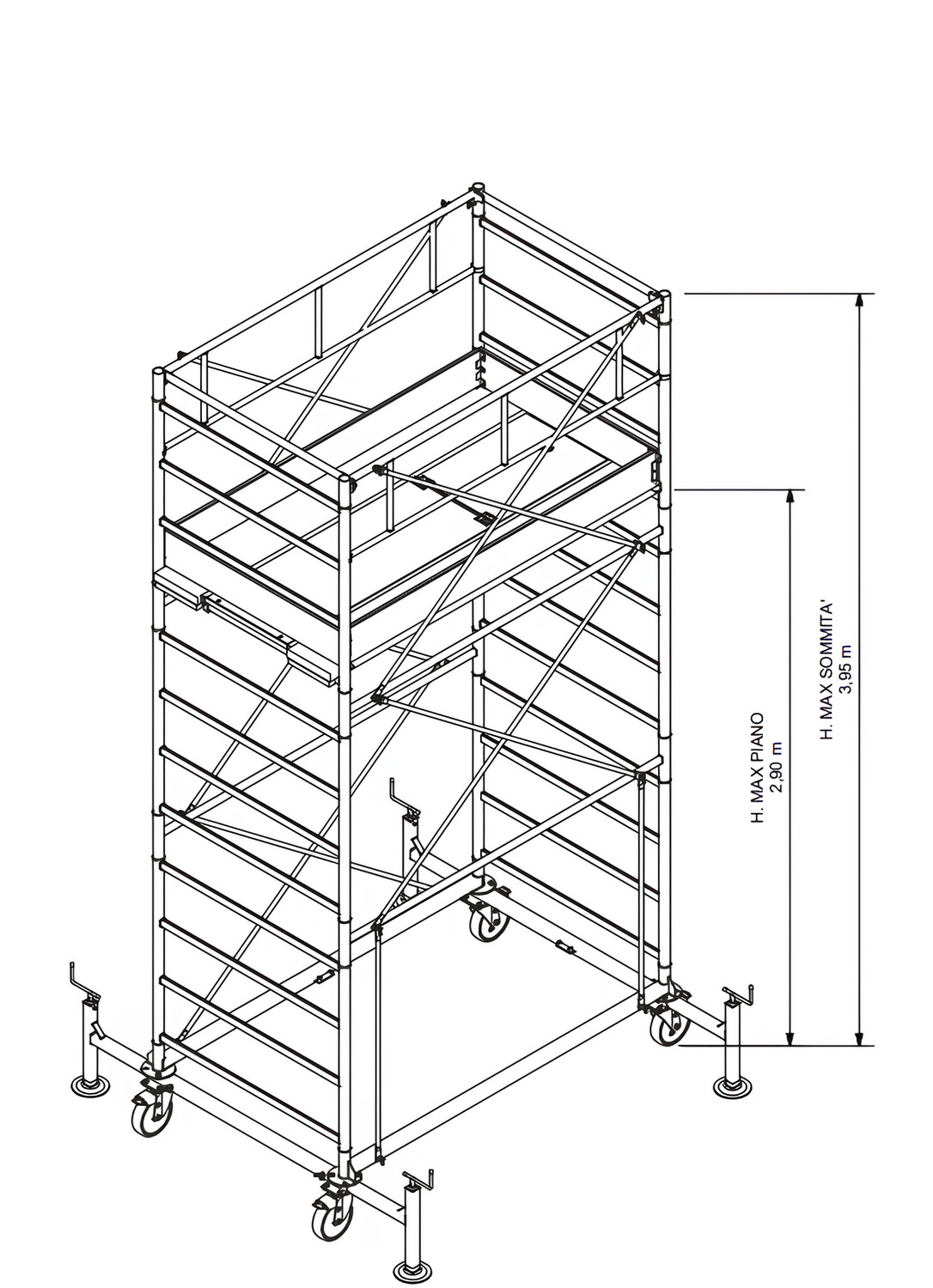 H. MAX PIANO
2,90 m

H. MAX SOMMITA'
3,95 m