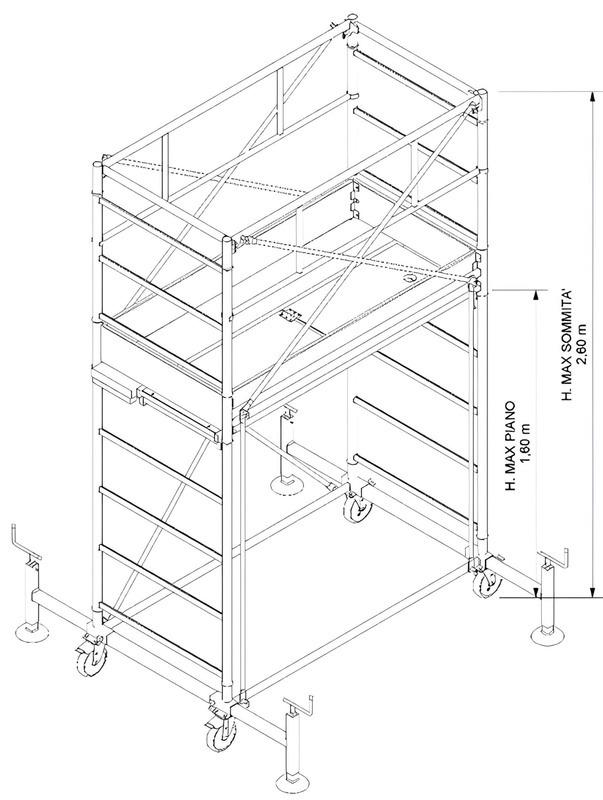 H. MAX PIANO
1,60 m

H. MAX SOMMITA'
2,60 m