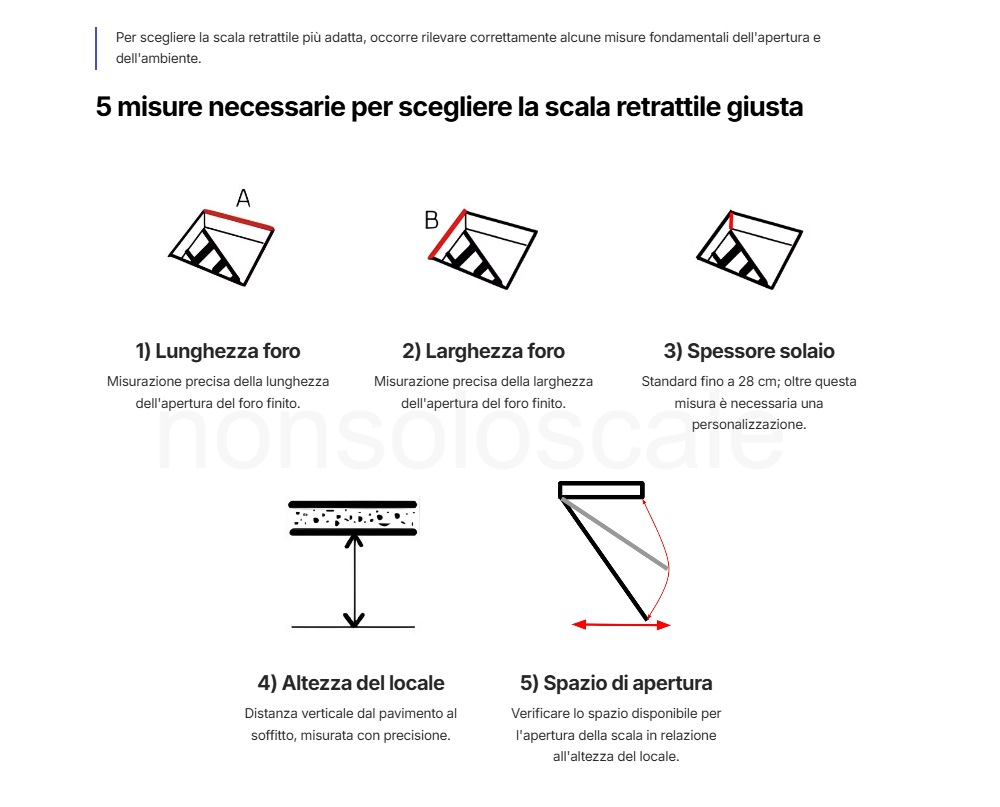 Per scegliere la scala retrattile più adatta, occorre rilevare correttamente alcune misure fondamentali dell'apertura e dell'ambiente.

5 misure necessarie per scegliere la scala retrattile giusta

A

B

1) Lunghezza foro

Misurazione precisa della lunghezza dell'apertura del foro finito.

2) Larghezza foro

Misurazione precisa della larghezza dell'apertura del foro finito.

3) Spessore solaio

Standard fino a 28 cm; oltre questa misura è necessaria una personalizzazione.

nonsoloscale

4) Altezza del locale

Distanza verticale dal pavimento al soffitto, misurata con precisione.

5) Spazio di apertura

Verificare lo spazio disponibile per l'apertura della scala in relazione all'altezza del locale.