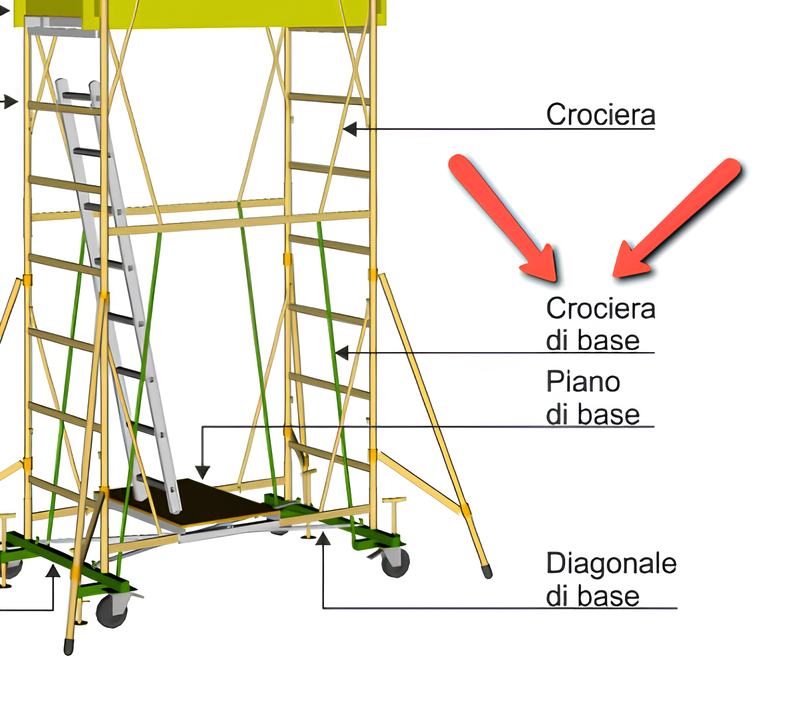 Crociera

Crociera di base

Piano di base

Diagonale di base