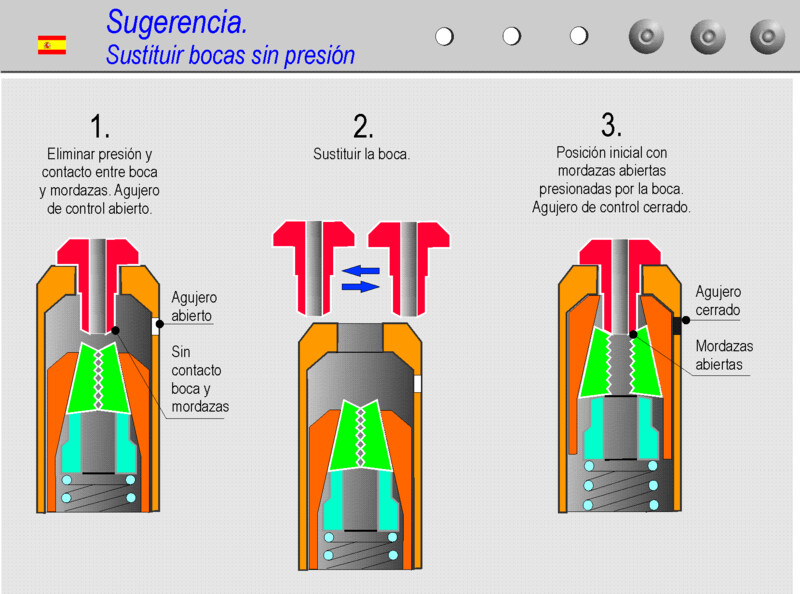 Sugerencia.
Sustituir bocas sin presión

1.
Eliminar presión y contacto entre boca y mordazas. Agujero de control abierto.

Agujero abierto

Sin contacto boca y mordazas

2.
Sustituir la boca.

3.
Posición inicial con mordazas abiertas presionadas por la boca. Agujero de control cerrado.

Agujero cerrado

Mordazas abiertas