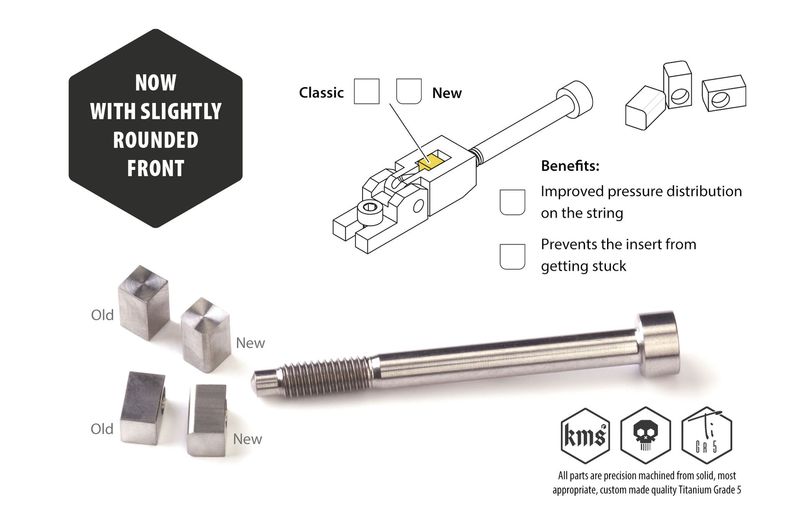 NOW WITH SLIGHTLY ROUNDED FRONT

Classic New

Benefits:

Improved pressure distribution on the string

Prevents the insert from getting stuck

Old

New

Old

New

kms

Ti GR 5

All parts are precision machined from solid, most appropriate, custom made quality Titanium Grade 5