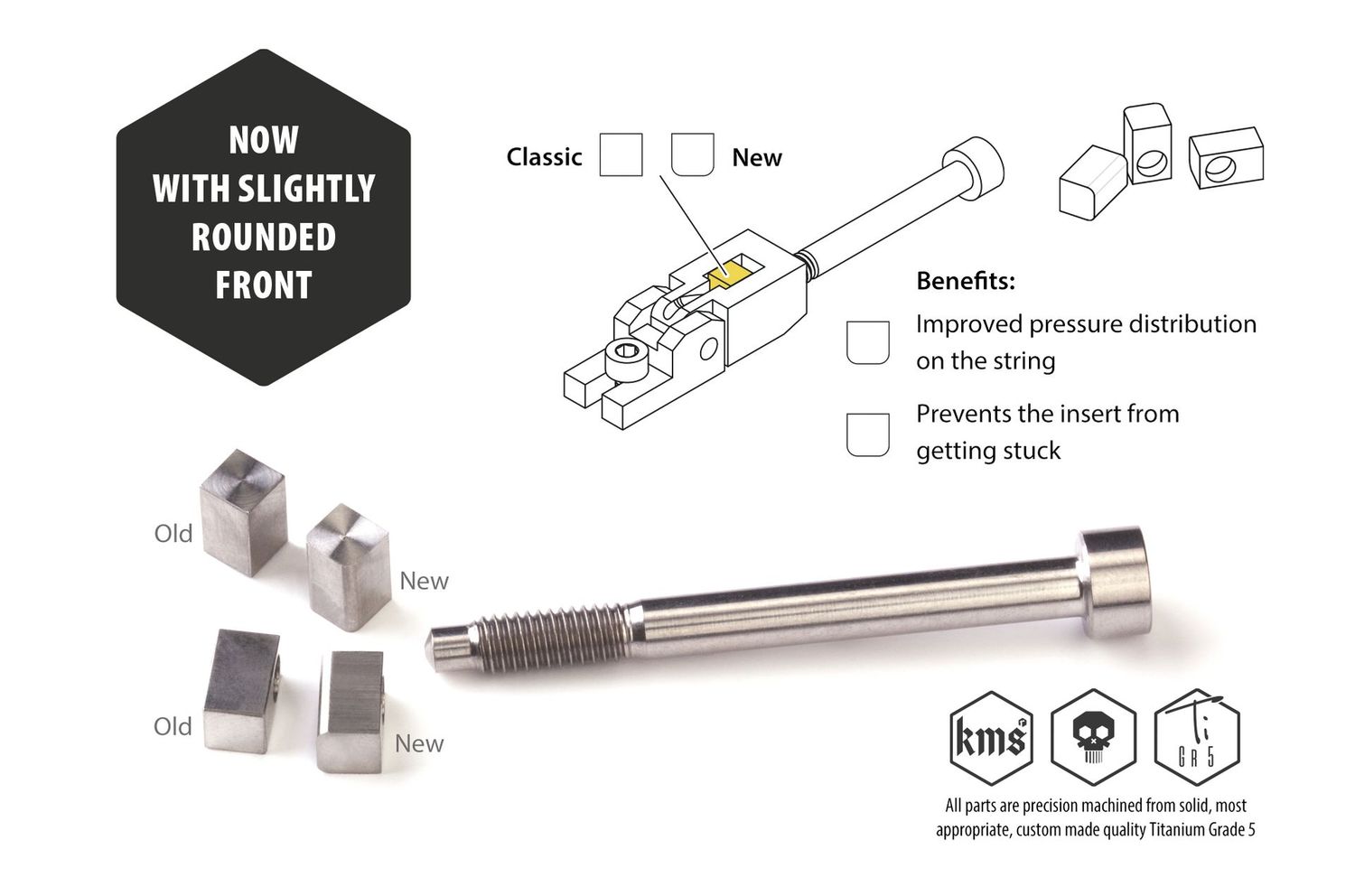 NOW
WITH SLIGHTLY
ROUNDED
FRONT

Classic New

Benefits:

Improved pressure distribution on the string

Prevents the insert from getting stuck

Old

New

Old

New

kms

Ti
GR 5

All parts are precision machined from solid, most appropriate, custom made quality Titanium Grade 5