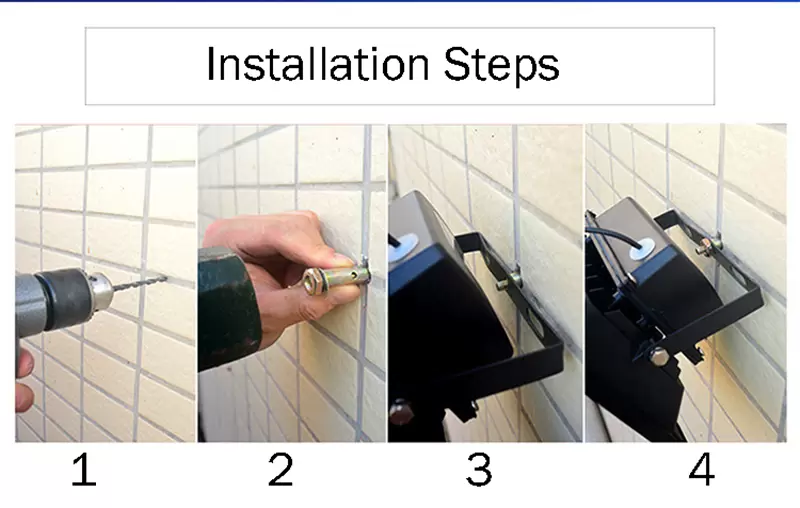 Installation Steps

1

2

3

4