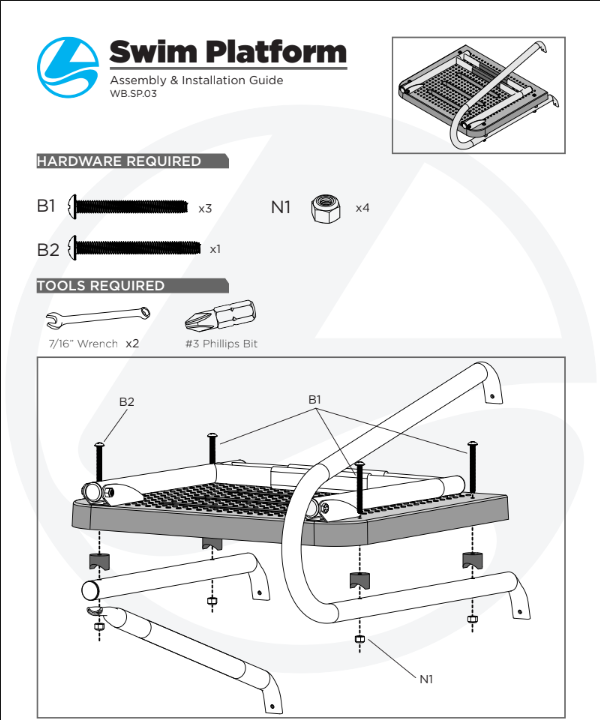 Swim Platform

Assembly & Installation Guide
WB.SP.03

HARDWARE REQUIRED

B1 x3

N1 x4

B2 x1

TOOLS REQUIRED

7/16" Wrench x2

#3 Phillips Bit

B2

B1

N1