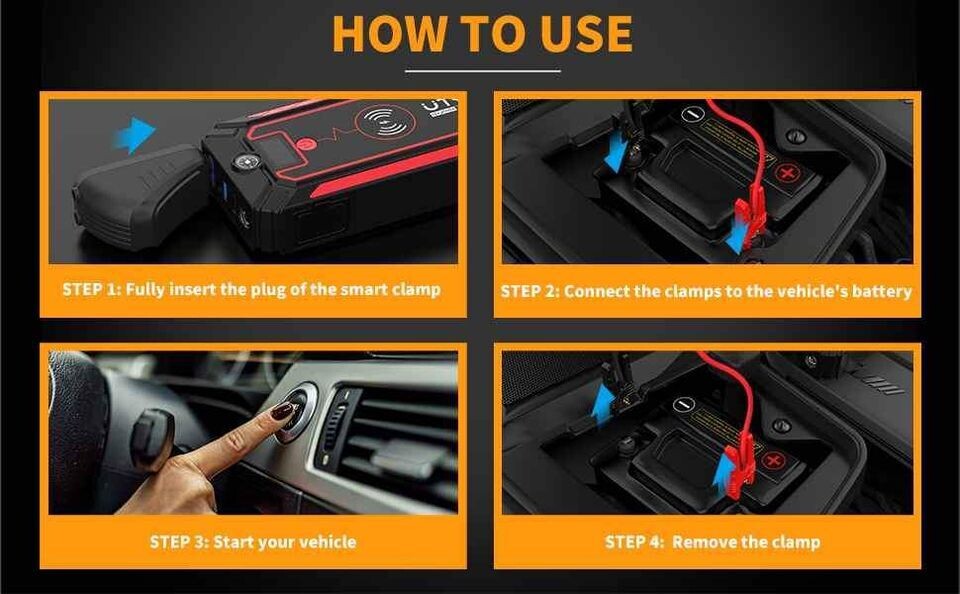 HOW TO USE

STEP 1: Fully insert the plug of the smart clamp

STEP 2: Connect the clamps to the vehicle's battery

STEP 3: Start your vehicle

STEP 4: Remove the clamp