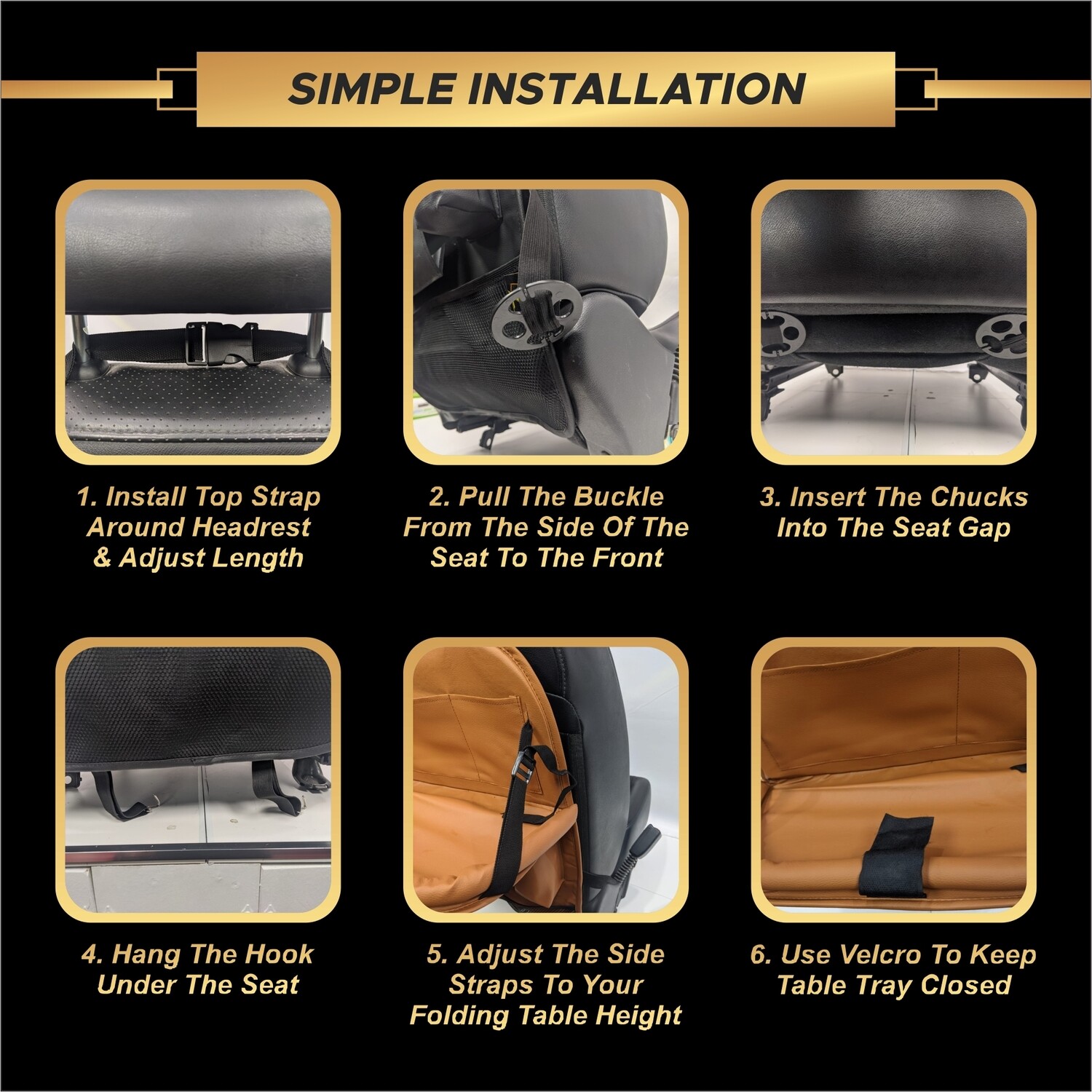 SIMPLE INSTALLATION

1. Install Top Strap Around Headrest & Adjust Length

2. Pull The Buckle From The Side Of The Seat To The Front

3. Insert The Chucks Into The Seat Gap

4. Hang The Hook Under The Seat

5. Adjust The Side Straps To Your Folding Table Height

6. Use Velcro To Keep Table Tray Closed