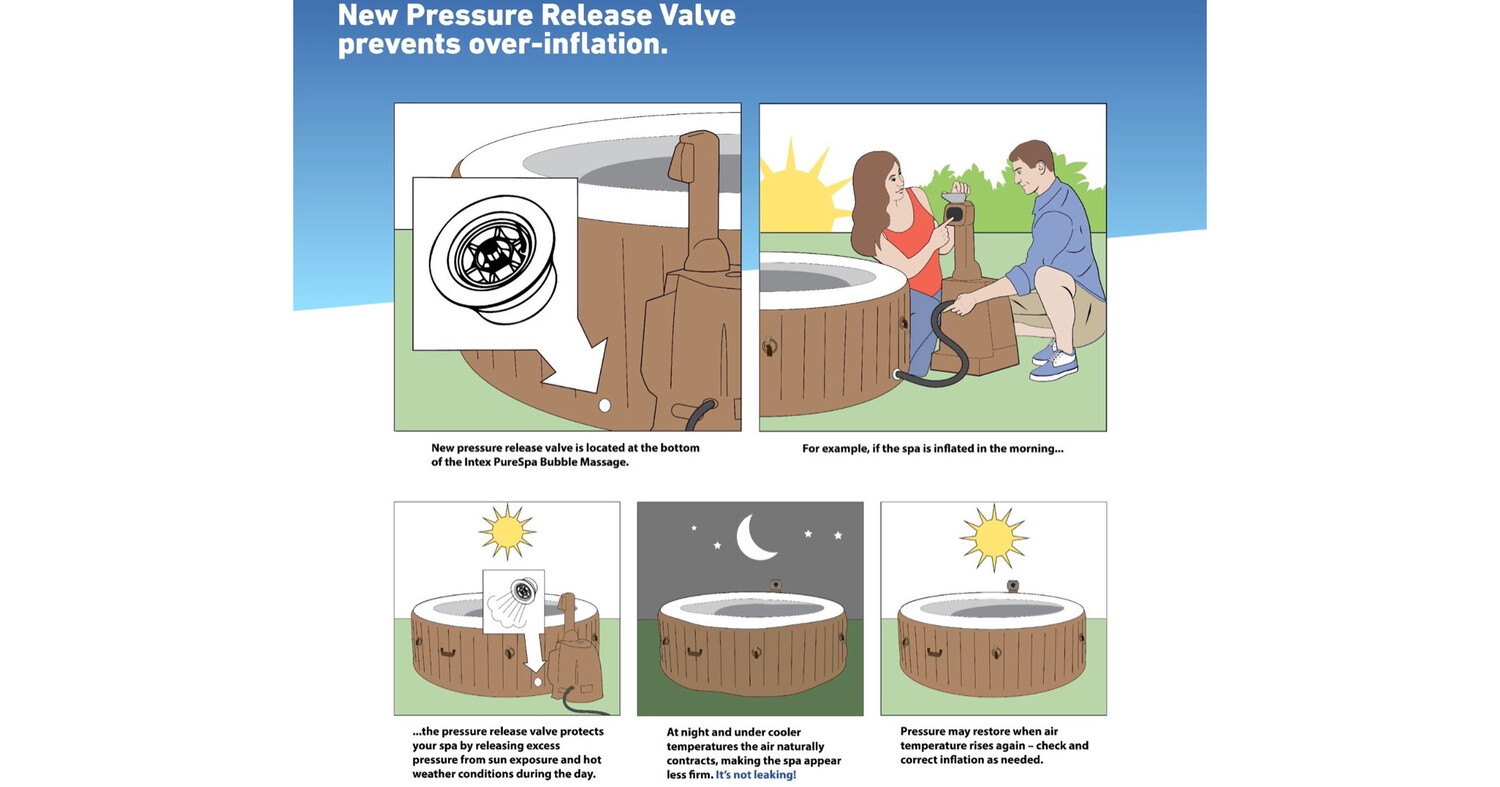 New Pressure Release Valve prevents over-inflation.

New pressure release valve is located at the bottom of the Intex PureSpa Bubble Massage.

For example, if the spa is inflated in the morning...

...the pressure release valve protects your spa by releasing excess pressure from sun exposure and hot weather conditions during the day.

At night and under cooler temperatures the air naturally contracts, making the spa appear less firm. It's not leaking!

Pressure may restore when air temperature rises again – check and correct inflation as needed.