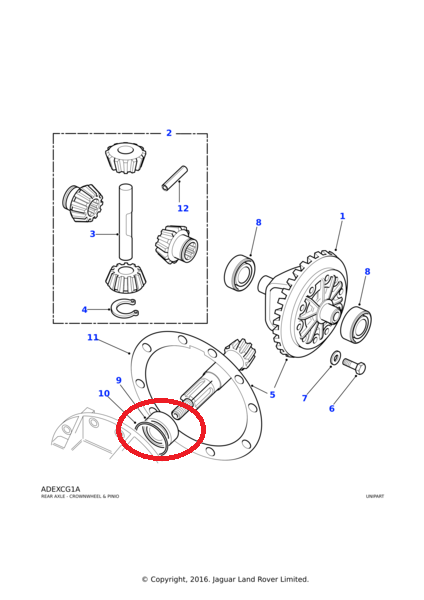 2

12

3

4

8

1

8

11

9

10

5

7

6

ADEXCG1A
REAR AXLE - CROWNWHEEL & PINIO

UNIPART

© Copyright, 2016. Jaguar Land Rover Limited.