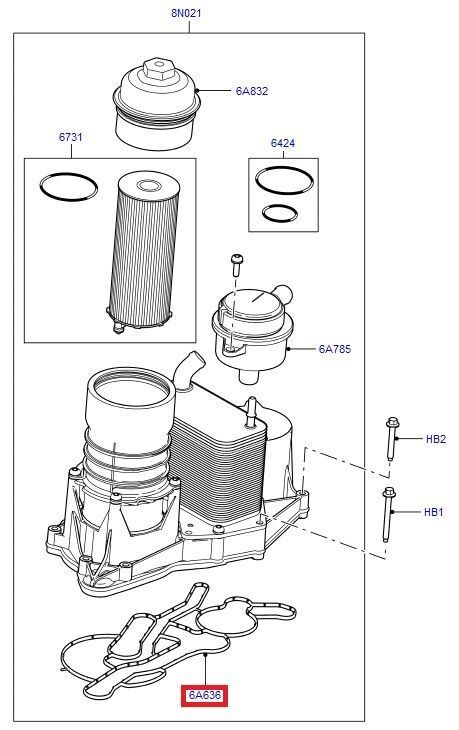 8N021

6A832

6731

6424

6A785

HB2

HB1

6A636