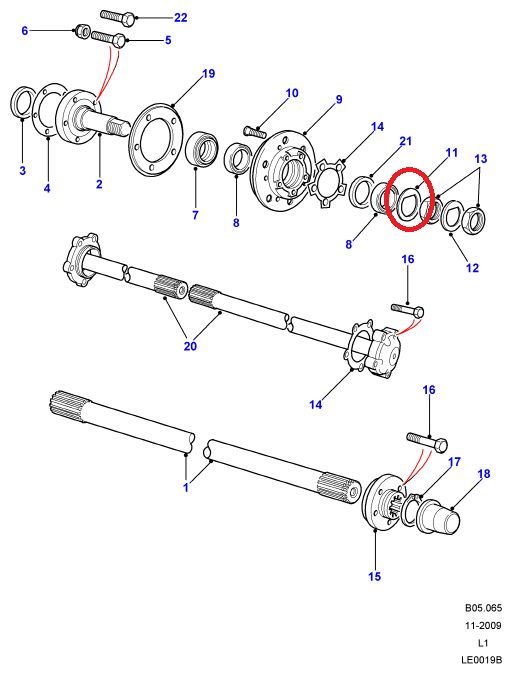 22
6
5
19
10
9
14
21
11
13
3
4
2
7
8
8
12
16
20
14
16
17
18
1
15
B05.065
11-2009
L1
LE0019B