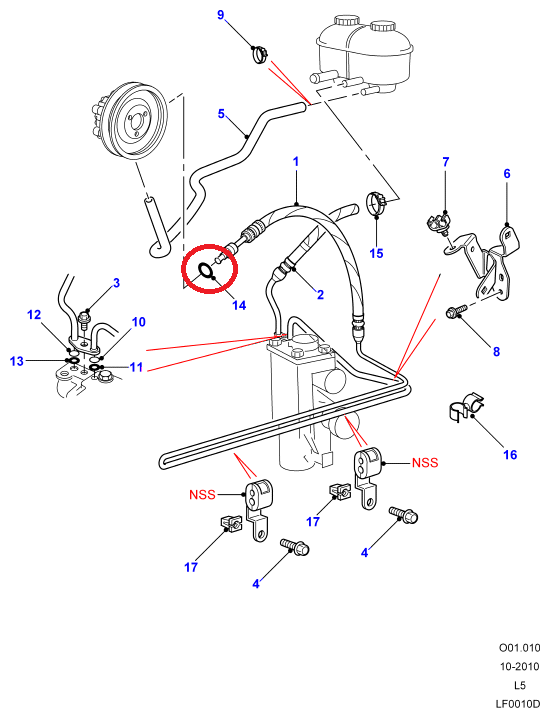 9
5
1
7
6
15
14
2
3
12
10
13
11
8
16
NSS
NSS
17
17
4
4
O01.010
10-2010
L5
LF0010D