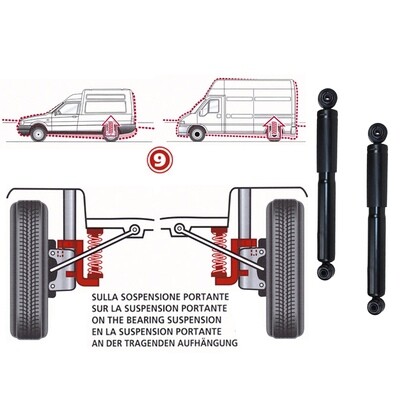 9

SULLA SOSPENSIONE PORTANTE
SUR LA SUSPENSION PORTANTE
ON THE BEARING SUSPENSION
EN LA SUSPENSION PORTANTE
AN DER TRAGENDEN AUFHÄNGUNG